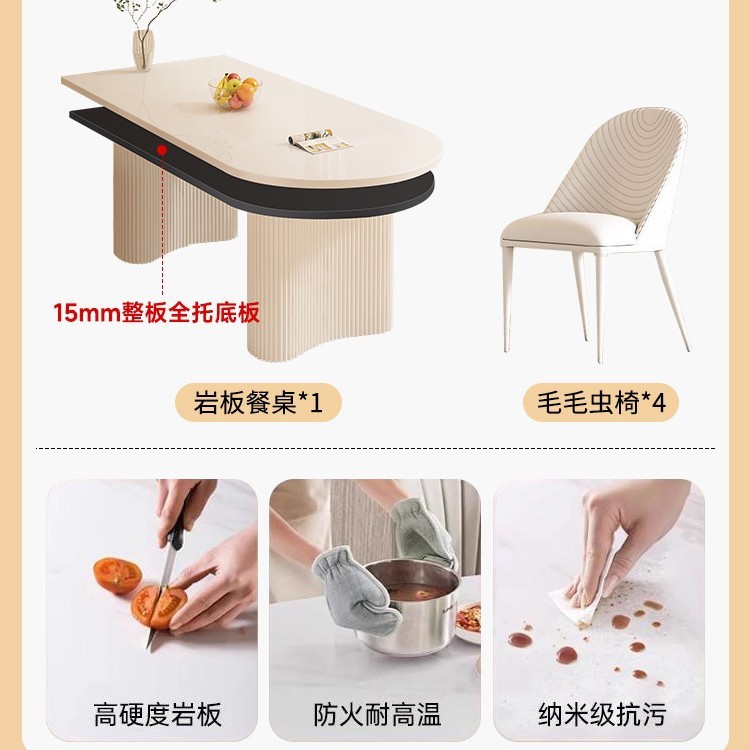 15mm整板全托底板

岩板餐桌*1

毛毛虫椅*4

高硬度岩板

防火耐高温

纳米级抗污