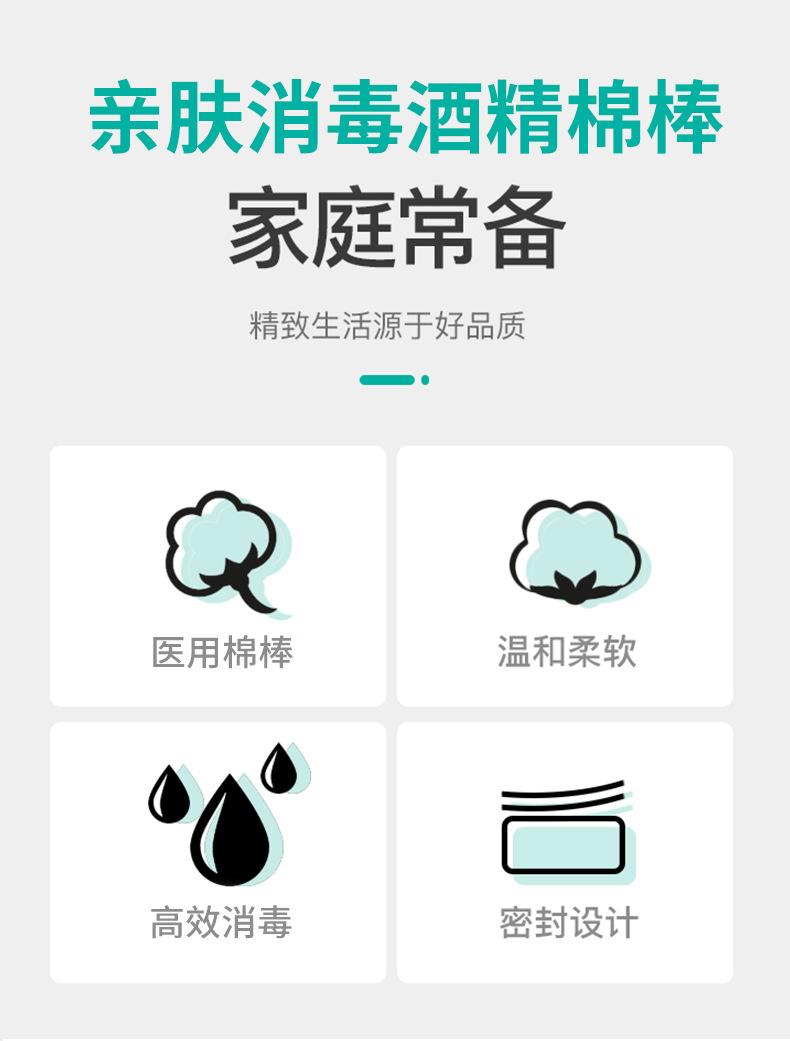 亲肤消毒酒精棉棒

家庭常备

精致生活源于好品质

医用棉棒

温和柔软

高效消毒

密封设计