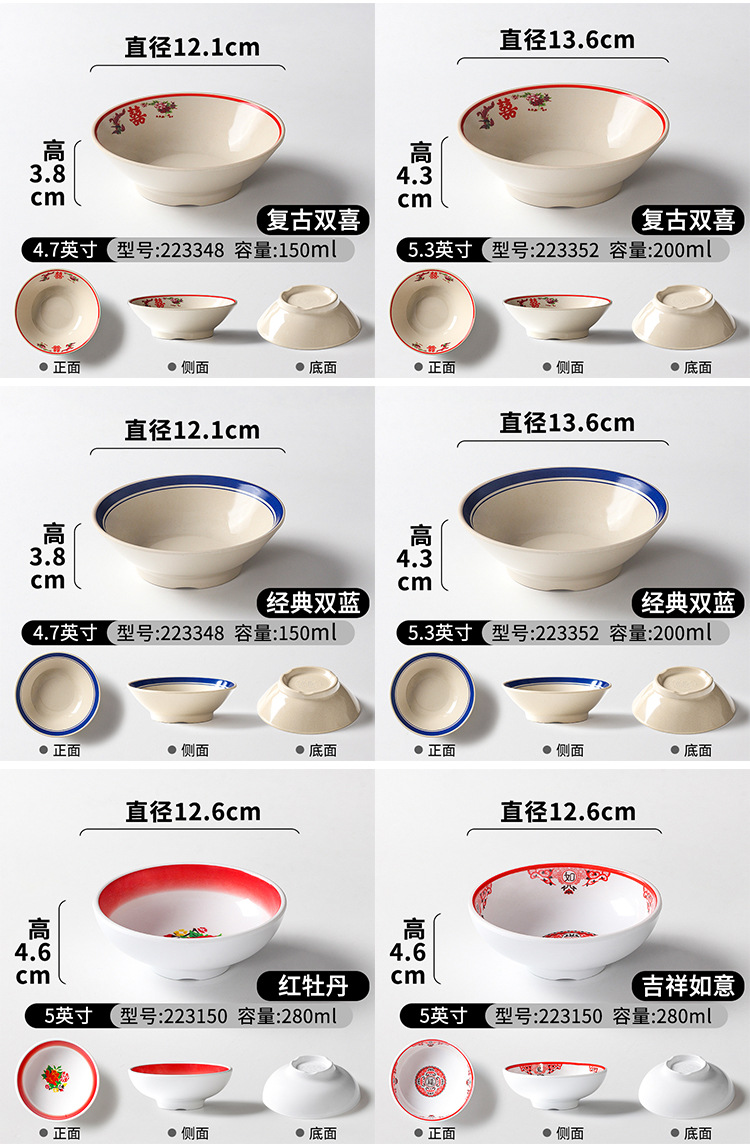 直径12.1cm
高 3.8 cm
复古双喜
4.7英寸 型号:223348 容量:150ml
正面 侧面 底面

直径13.6cm
高 4.3 cm
复古双喜
5.3英寸 型号:223352 容量:200ml
正面 侧面 底面

直径12.1cm
高 3.8 cm
经典双蓝
4.7英寸 型号:223348 容量:150ml
正面 侧面 底面

直径13.6cm
高 4.3 cm
经典双蓝
5.3英寸 型号:223352 容量:200ml
正面 侧面 底面

直径12.6cm
高 4.6 cm
红牡丹
5英寸 型号:223150 容量:280ml
正面 侧面 底面

直径12.6cm
高 4.6 cm
吉祥如意
5英寸 型号:223150 容量:280ml
正面 侧面 底面