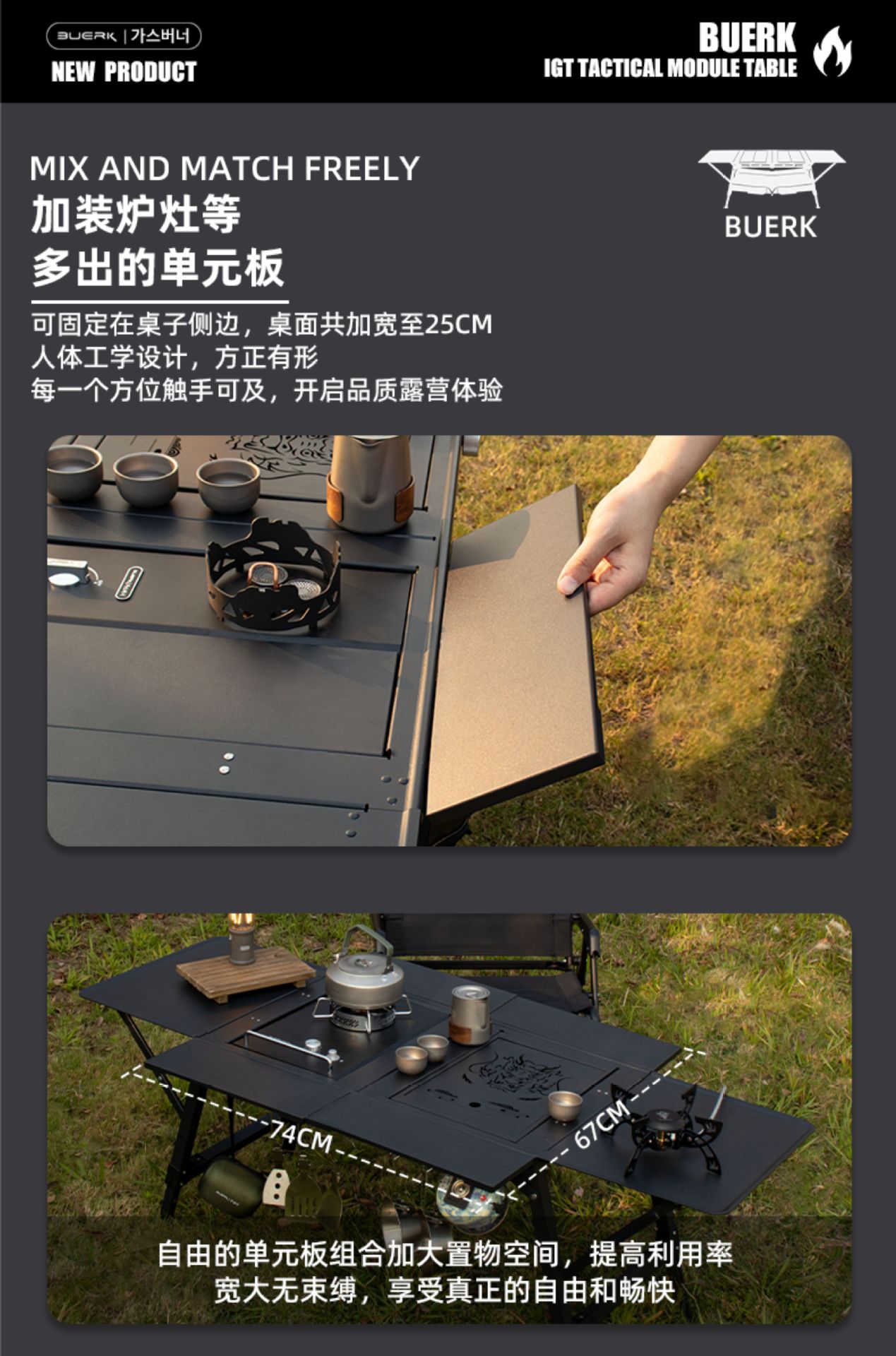 BUERK | 가스버너
NEW PRODUCT

BUERK
IGT TACTICAL MODULE TABLE

MIX AND MATCH FREELY
加装炉灶等
多出的单元板

BUERK

可固定在桌子侧边，桌面共加宽至25CM
人体工学设计，方正有形
每一个方位触手可及，开启品质露营体验

74CM
67CM

自由的单元板组合加大置物空间，提高利用率
宽大无束缚，享受真正的自由和畅快