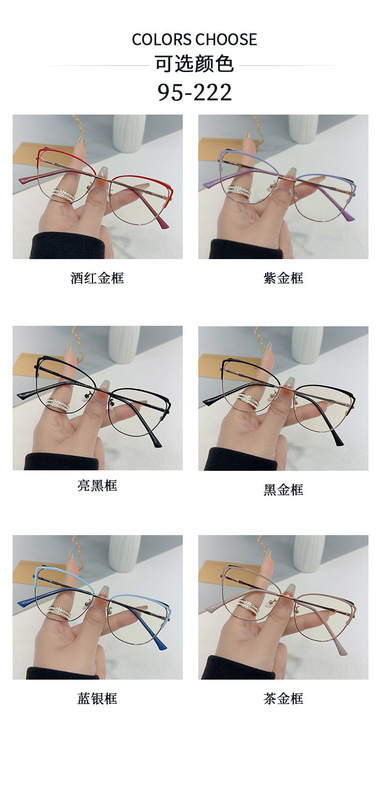 COLORS CHOOSE
可选颜色
95-222

酒红金框

紫金框

亮黑框

黑金框

蓝银框

茶金框