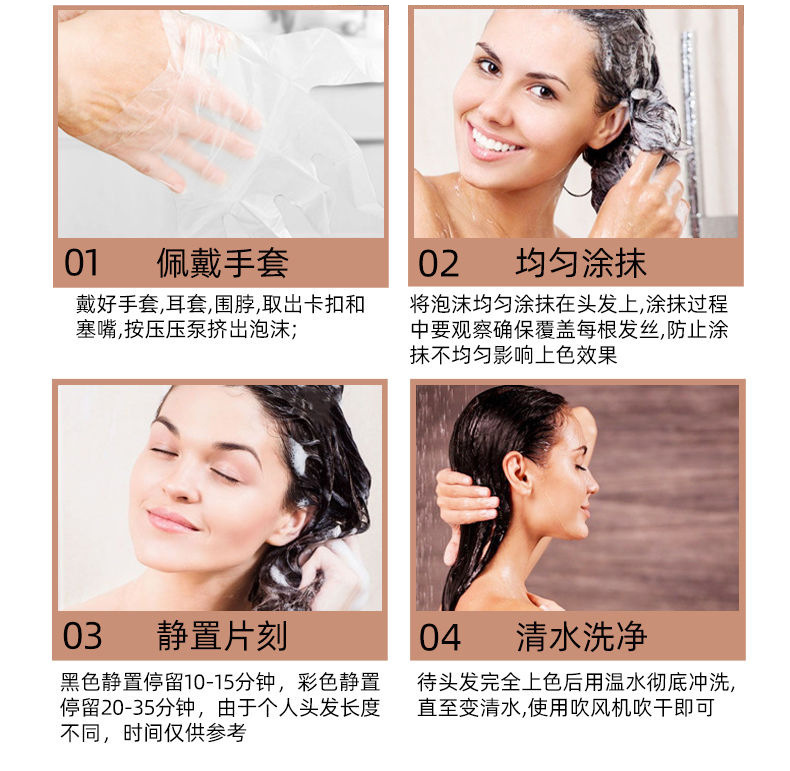 01 佩戴手套

戴好手套,耳套,围脖,取出卡扣和塞嘴,按压压泵挤出泡沫;

02 均匀涂抹

将泡沫均匀涂抹在头发上,涂抹过程中要观察确保覆盖每根发丝,防止涂抹不均匀影响上色效果

03 静置片刻

黑色静置停留10-15分钟，彩色静置停留20-35分钟，由于个人头发长度不同，时间仅供参考

04 清水洗净

待头发完全上色后用温水彻底冲洗,直至变清水,使用吹风机吹干即可