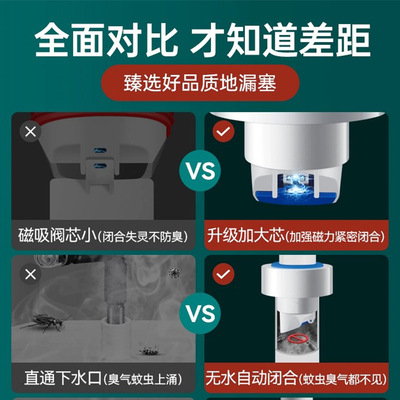 全面对比 才知道差距

臻选好品质地漏塞

VS

磁吸阀芯小(闭合失灵不防臭)

升级加大芯(加强磁力紧密闭合)

VS

直通下水口(臭气蚊虫上涌)

无水自动闭合(蚊虫臭气都不见)