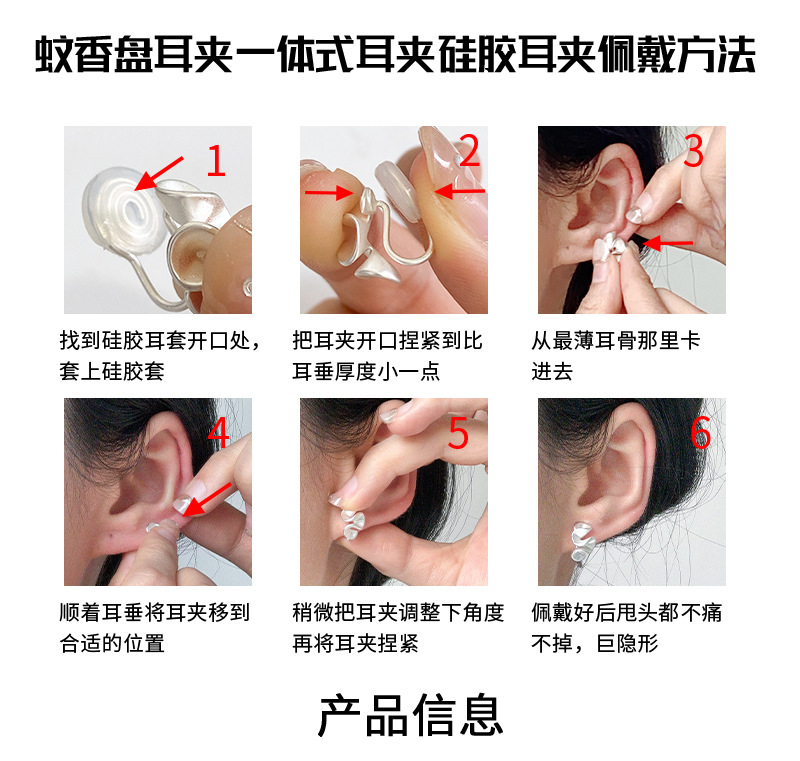 蚊香盘耳夹一体式耳夹硅胶耳夹佩戴方法

1

找到硅胶耳套开口处，套上硅胶套

2

把耳夹开口捏紧到比耳垂厚度小一点

3

从最薄耳骨那里卡进去

4

顺着耳垂将耳夹移到合适的位置

5

稍微把耳夹调整下角度再将耳夹捏紧

6

佩戴好后甩头都不痛不掉，巨隐形

产品信息