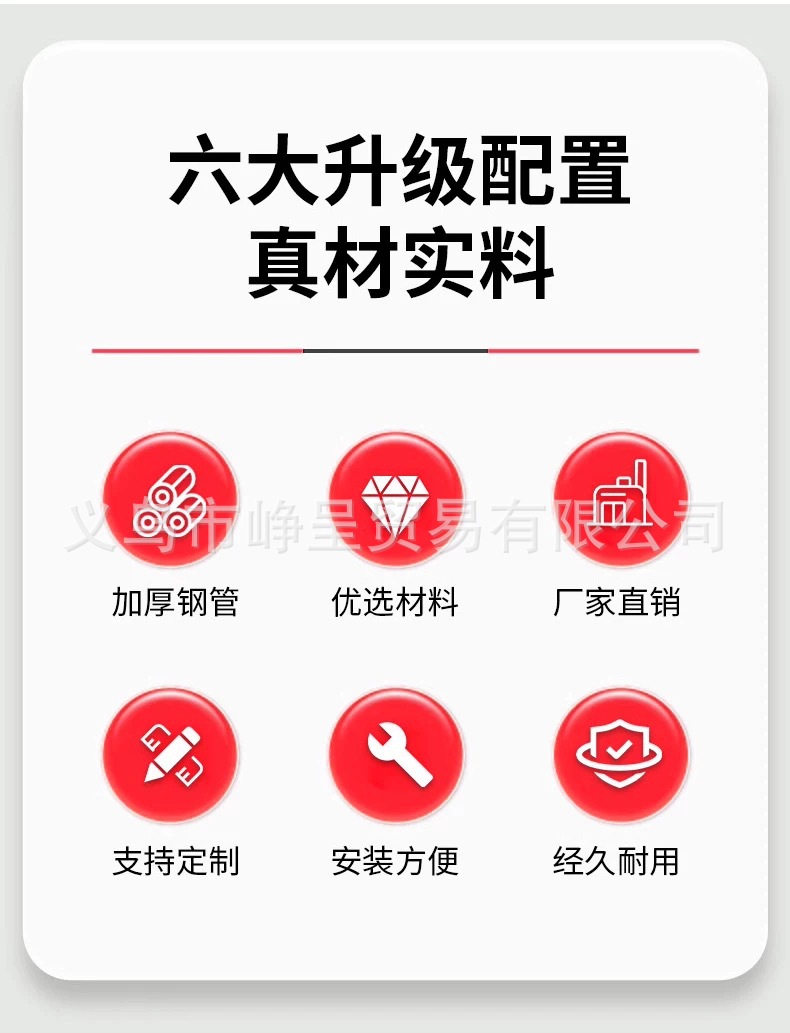 六大升级配置
真材实料

加厚钢管

优选材料

厂家直销

支持定制

安装方便

经久耐用

义乌市峥呈贸易有限公司