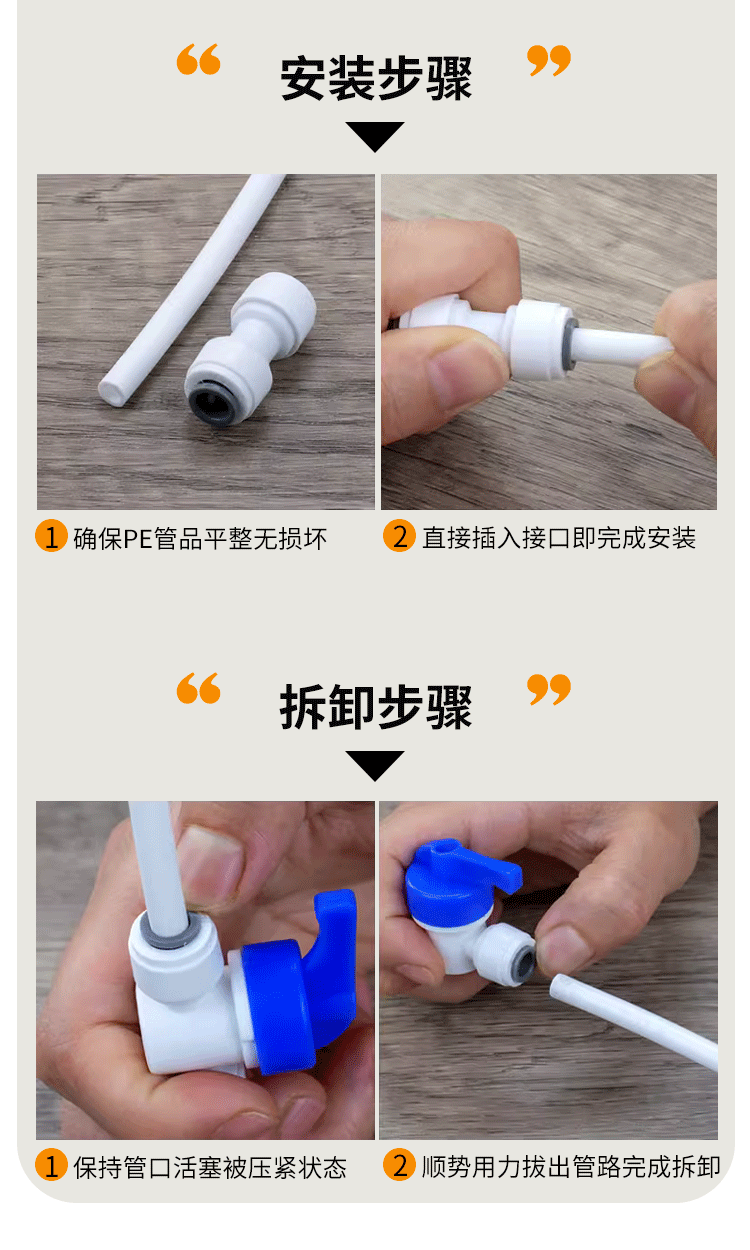 “ 安装步骤 ”

1 确保PE管品平整无损坏

2 直接插入接口即完成安装

“ 拆卸步骤 ”

1 保持管口活塞被压紧状态

2 顺势用力拔出管路完成拆卸