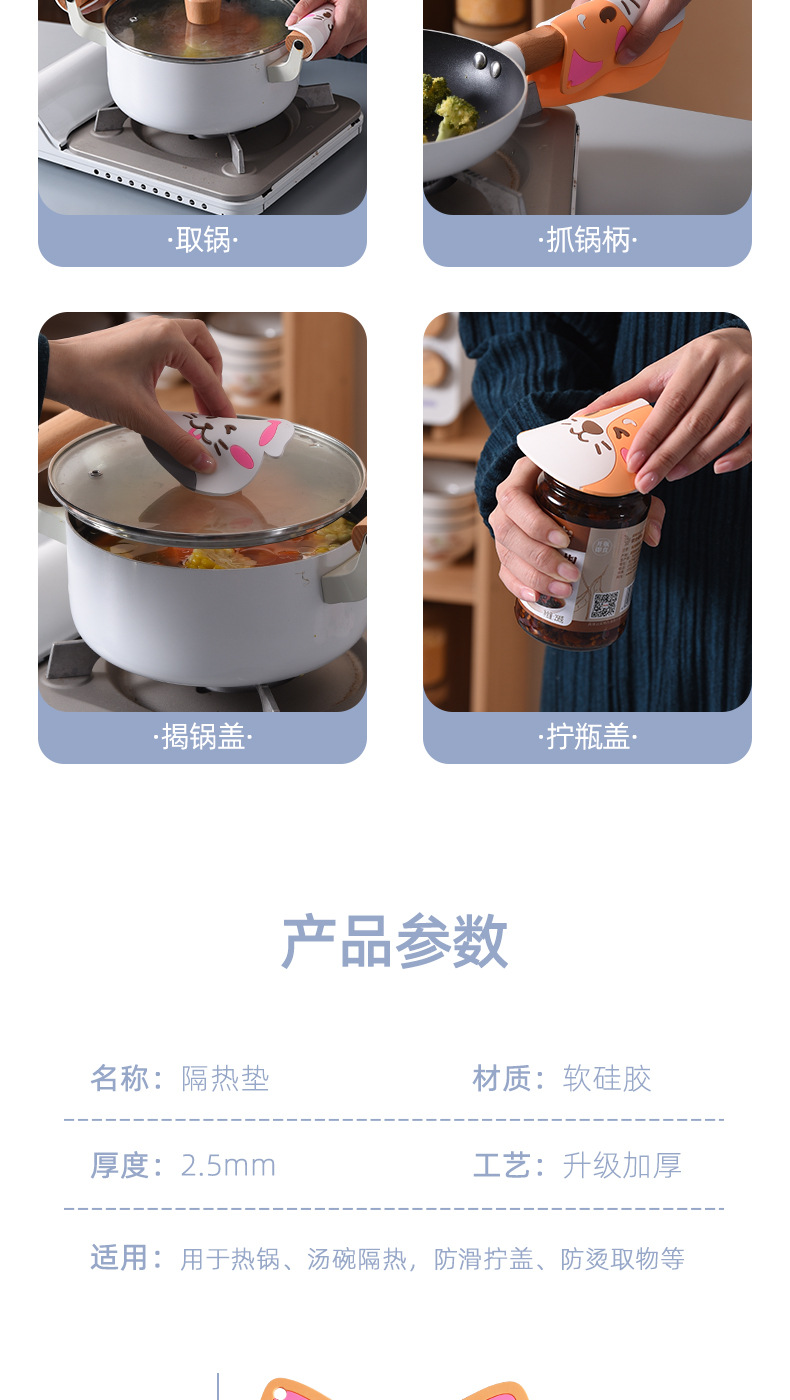 ·取锅·

·抓锅柄·

·揭锅盖·

·拧瓶盖·

产品参数

名称：隔热垫

材质：软硅胶

厚度：2.5mm

工艺：升级加厚

适用：用于热锅、汤碗隔热，防滑拧盖、防烫取物等