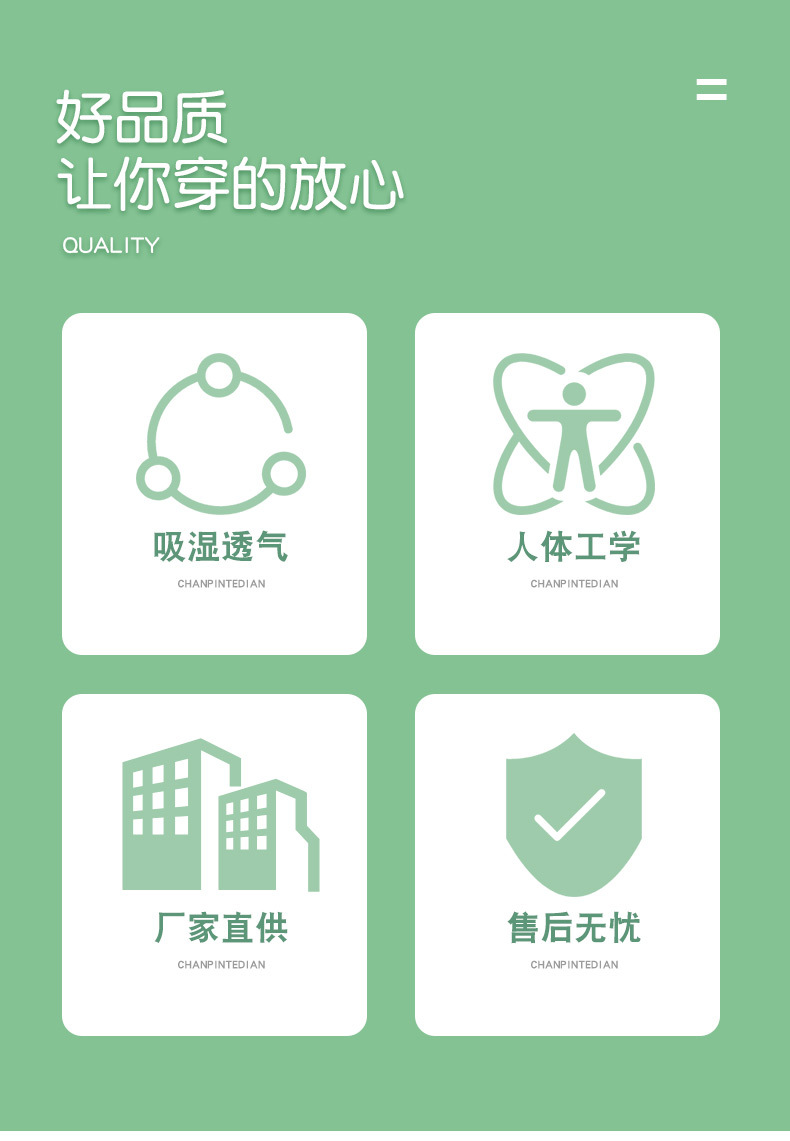 好品质
让你穿的放心

QUALITY

吸湿透气
CHANPINTEDIAN

人体工学
CHANPINTEDIAN

厂家直供
CHANPINTEDIAN

售后无忧
CHANPINTEDIAN