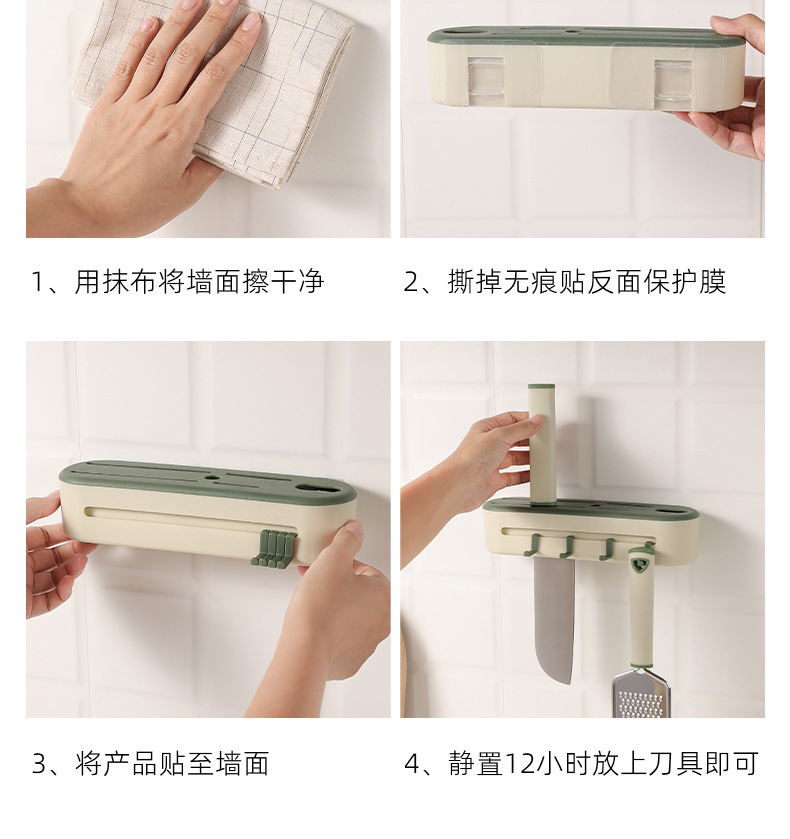 1、用抹布将墙面擦干净

2、撕掉无痕贴反面保护膜

3、将产品贴至墙面

4、静置12小时放上刀具即可