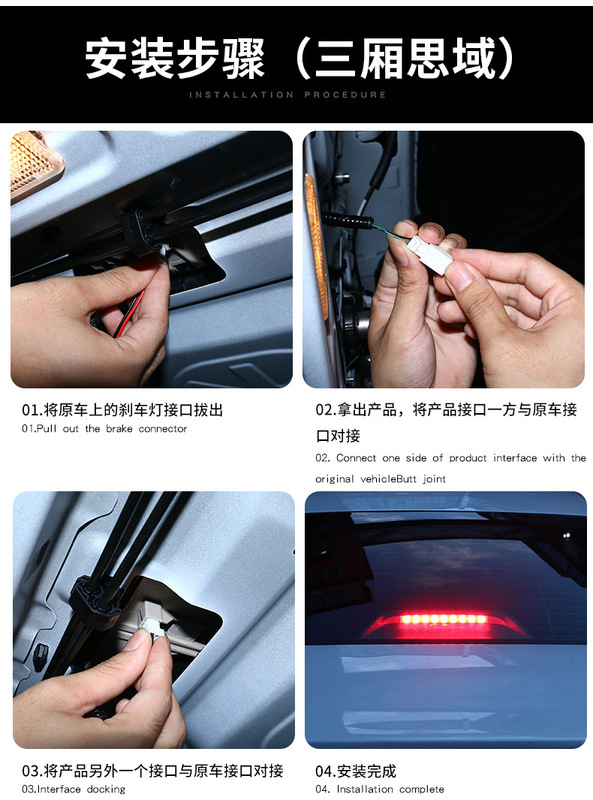 安装步骤（三厢思域）

INSTALLATION PROCEDURE

01.将原车上的刹车灯接口拔出
01.Pull out the brake connector

02.拿出产品，将产品接口一方与原车接口对接
02. Connect one side of product interface with the original vehicleButt joint

03.将产品另外一个接口与原车接口对接
03.Interface docking

04.安装完成
04. Installation complete