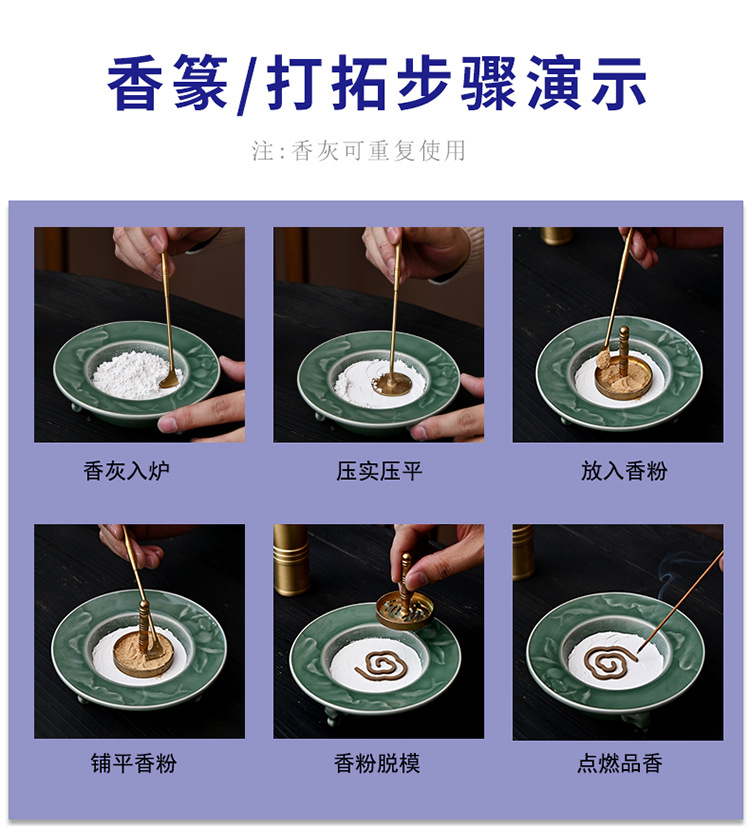 香篆/打拓步骤演示

注:香灰可重复使用

香灰入炉

压实压平

放入香粉

铺平香粉

香粉脱模

点燃品香