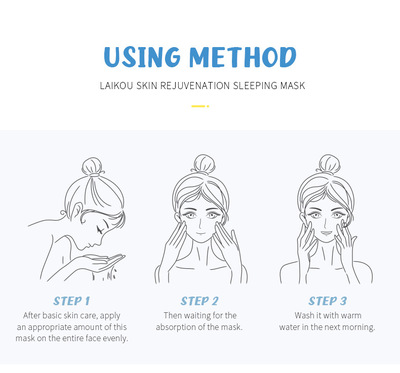 USING METHOD

LAIKOU SKIN REJUVENATION SLEEPING MASK

STEP 1
After basic skin care, apply an appropriate amount of this mask on the entire face evenly.

STEP 2
Then waiting for the absorption of the mask.

STEP 3
Wash it with warm water in the next morning.