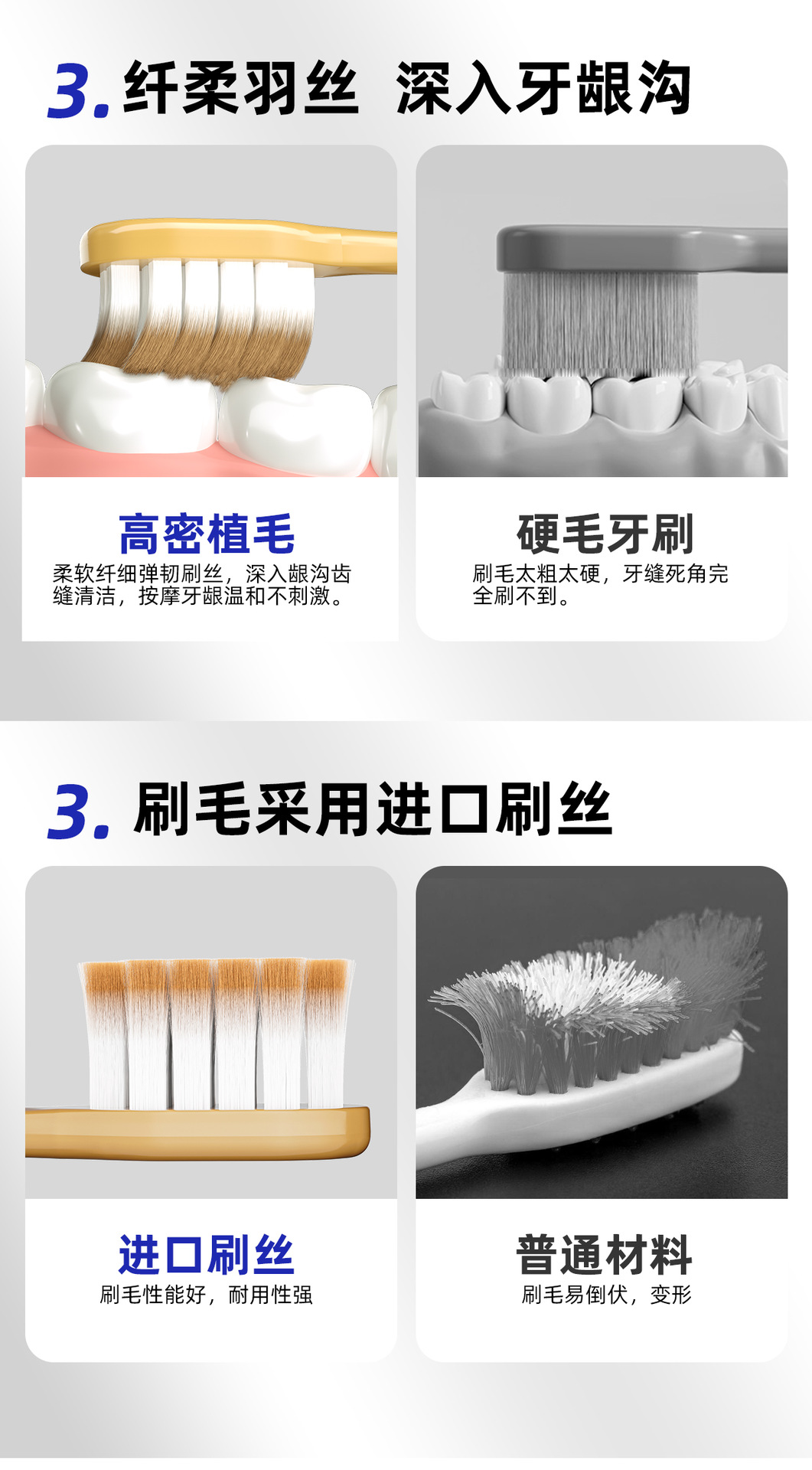 3. 纤柔羽丝 深入牙龈沟

高密植毛
柔软纤细弹韧刷丝，深入龈沟齿缝清洁，按摩牙龈温和不刺激。

硬毛牙刷
刷毛太粗太硬，牙缝死角完全刷不到。

3. 刷毛采用进口刷丝

进口刷丝
刷毛性能好，耐用性强

普通材料
刷毛易倒伏，变形