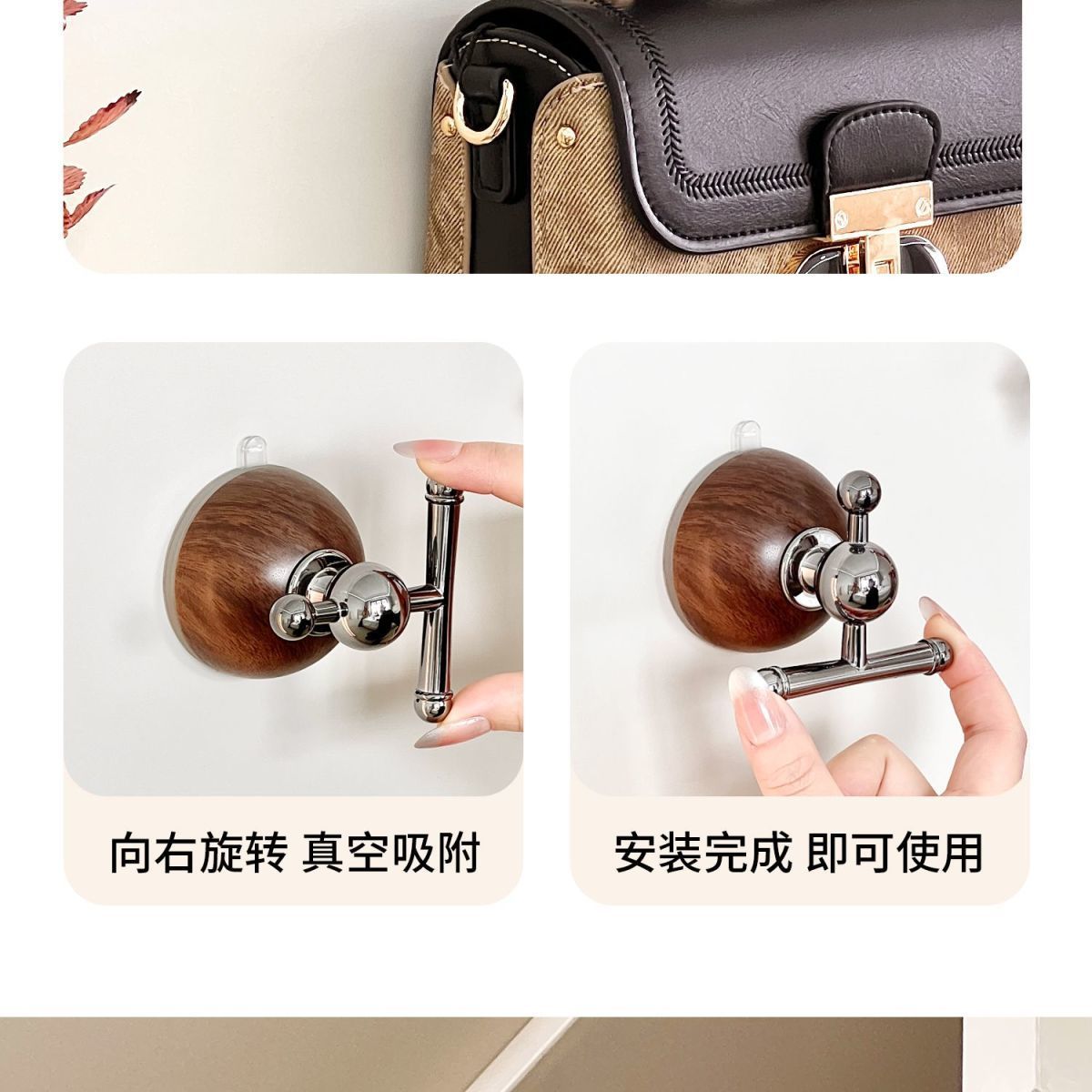 向右旋转 真空吸附

安装完成 即可使用