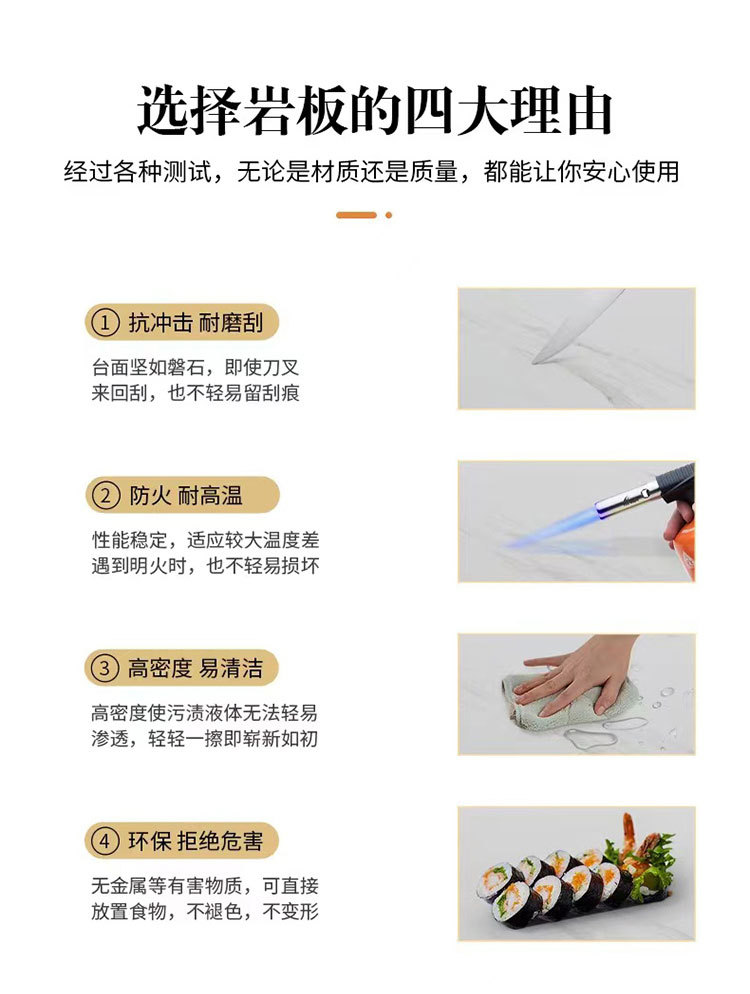 选择岩板的四大理由

经过各种测试，无论是材质还是质量，都能让你安心使用

① 抗冲击 耐磨刮

台面坚如磐石，即使刀叉来回刮，也不轻易留刮痕

② 防火 耐高温

性能稳定，适应较大温度差遇到明火时，也不轻易损坏

③ 高密度 易清洁

高密度使污渍液体无法轻易渗透，轻轻一擦即崭新如初

④ 环保 拒绝危害

无金属等有害物质，可直接放置食物，不褪色，不变形