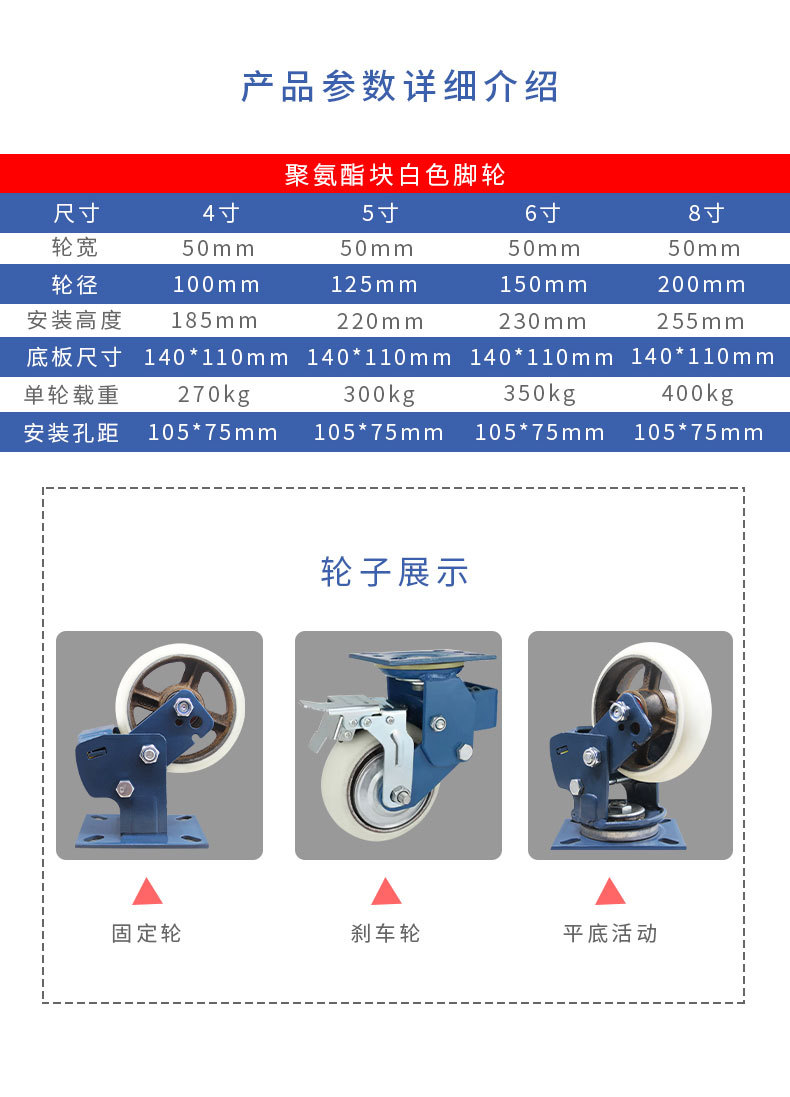 产品参数详细介绍

聚氨酯块白色脚轮

| 尺寸 | 4寸 | 5寸 | 6寸 | 8寸 |
|---|---|---|---|---|
| 轮宽 | 50mm | 50mm | 50mm | 50mm |
| 轮径 | 100mm | 125mm | 150mm | 200mm |
| 安装高度 | 185mm | 220mm | 230mm | 255mm |
| 底板尺寸 | 140*110mm | 140*110mm | 140*110mm | 140*110mm |
| 单轮载重 | 270kg | 300kg | 350kg | 400kg |
| 安装孔距 | 105*75mm | 105*75mm | 105*75mm | 105*75mm |

轮子展示

固定轮

刹车轮

平底活动