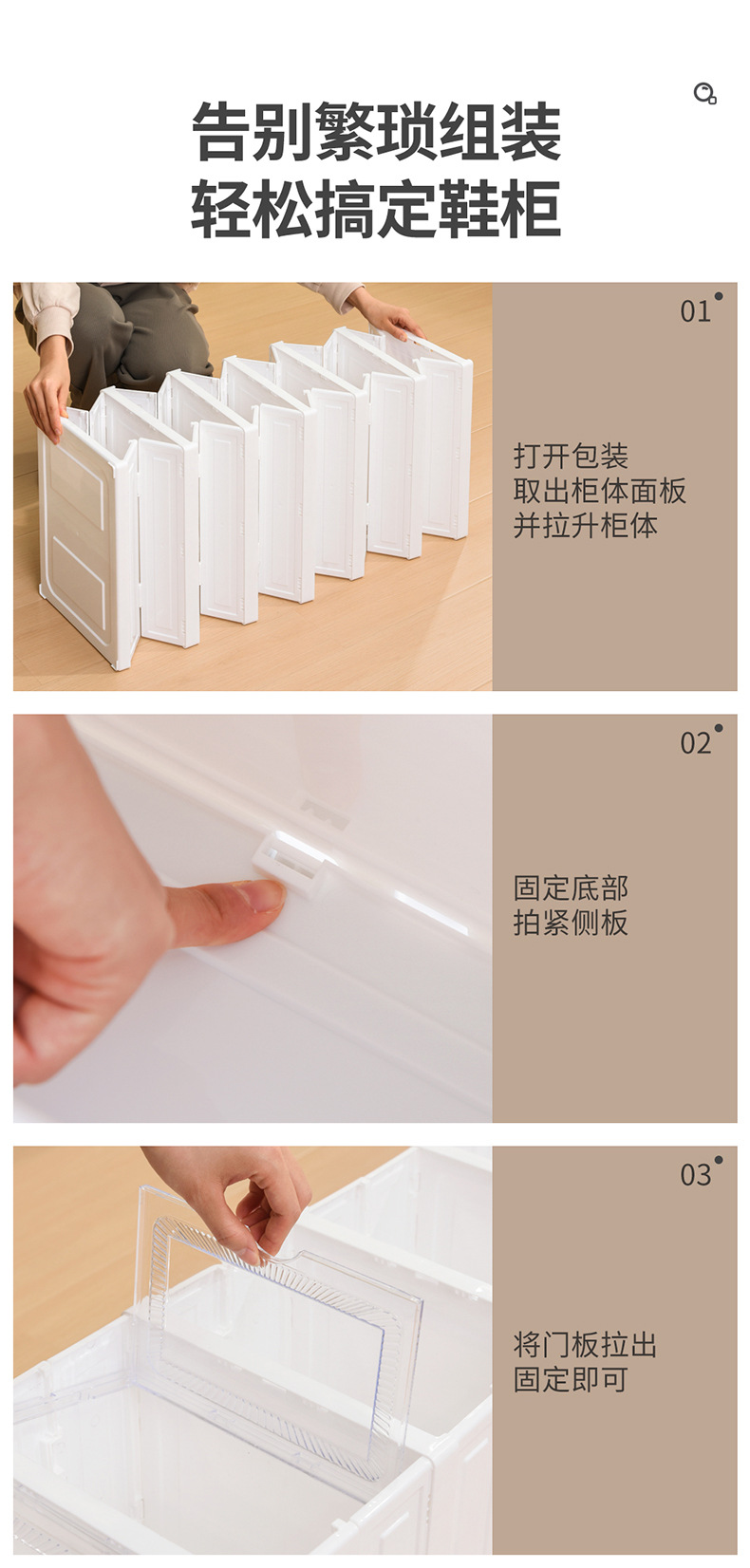 告别繁琐组装
轻松搞定鞋柜

01

打开包装
取出柜体面板
并拉升柜体

02

固定底部
拍紧侧板

03

将门板拉出
固定即可