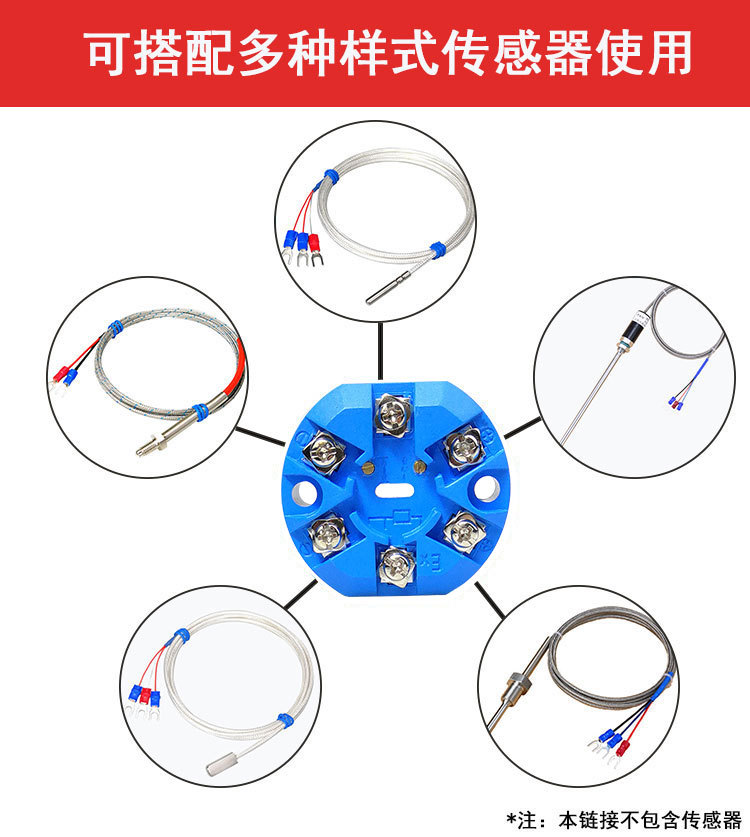 可搭配多种样式传感器使用

*注：本链接不包含传感器