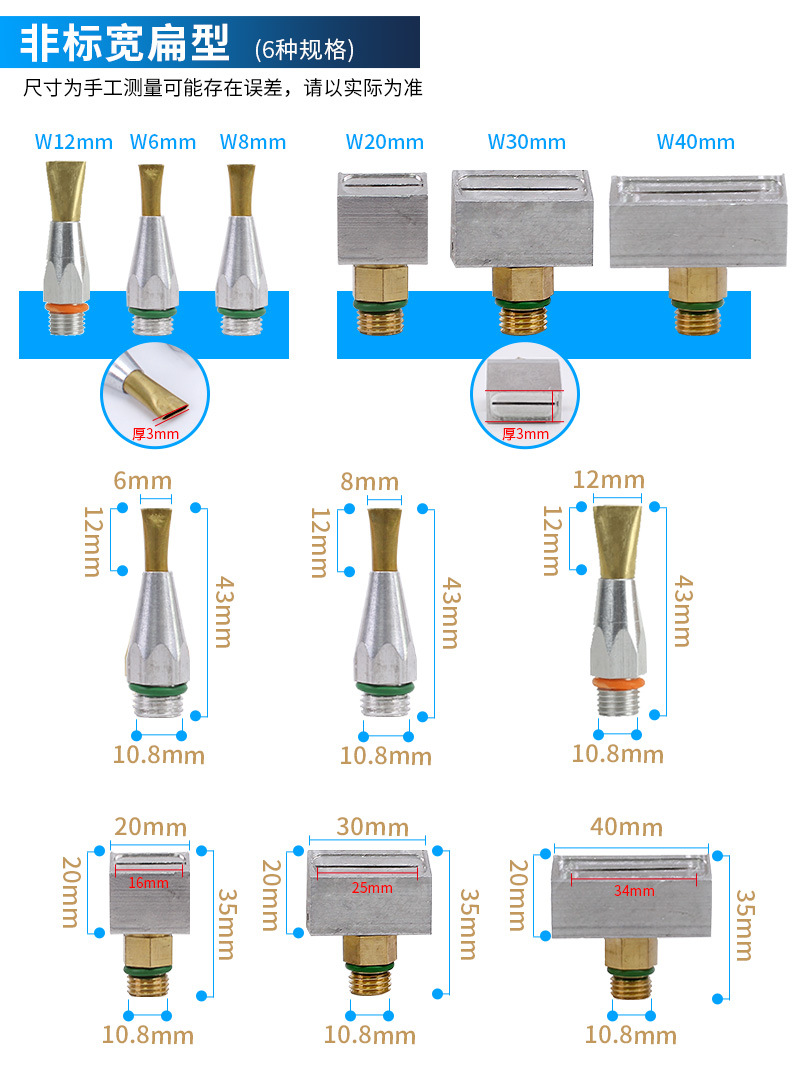 非标宽扁型 (6种规格)

尺寸为手工测量可能存在误差，请以实际为准

W12mm W6mm W8mm W20mm W30mm W40mm

厚3mm

厚3mm

6mm
12mm
43mm
10.8mm

8mm
12mm
43mm
10.8mm

12mm
12mm
43mm
10.8mm

20mm
20mm
16mm
35mm
10.8mm

30mm
20mm
25mm
35mm
10.8mm

40mm
20mm
34mm
35mm
10.8mm