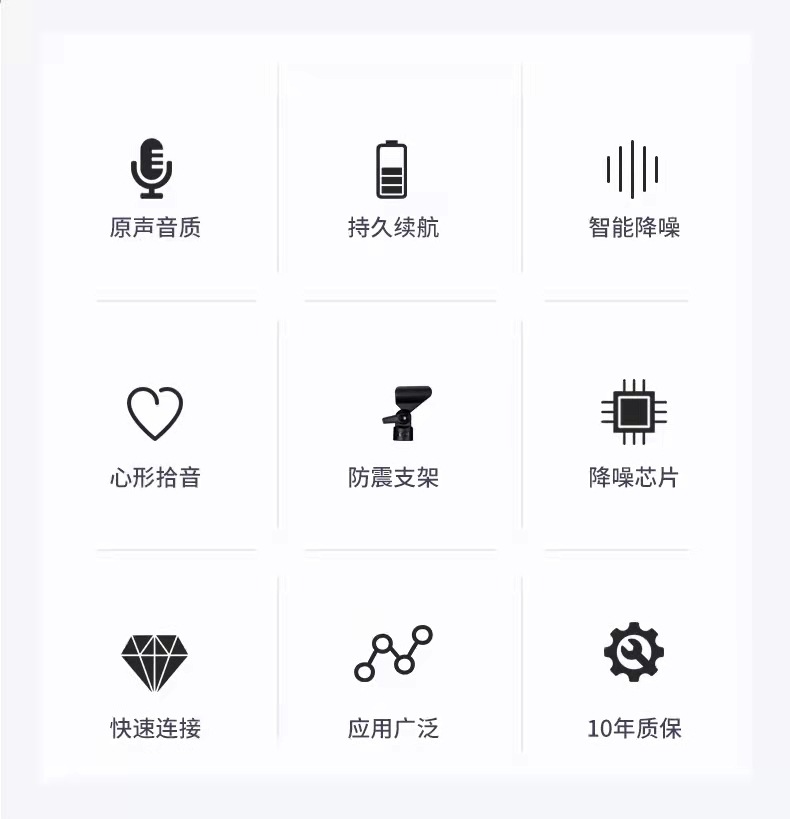 原声音质

持久续航

智能降噪

心形拾音

防震支架

降噪芯片

快速连接

应用广泛

10年质保