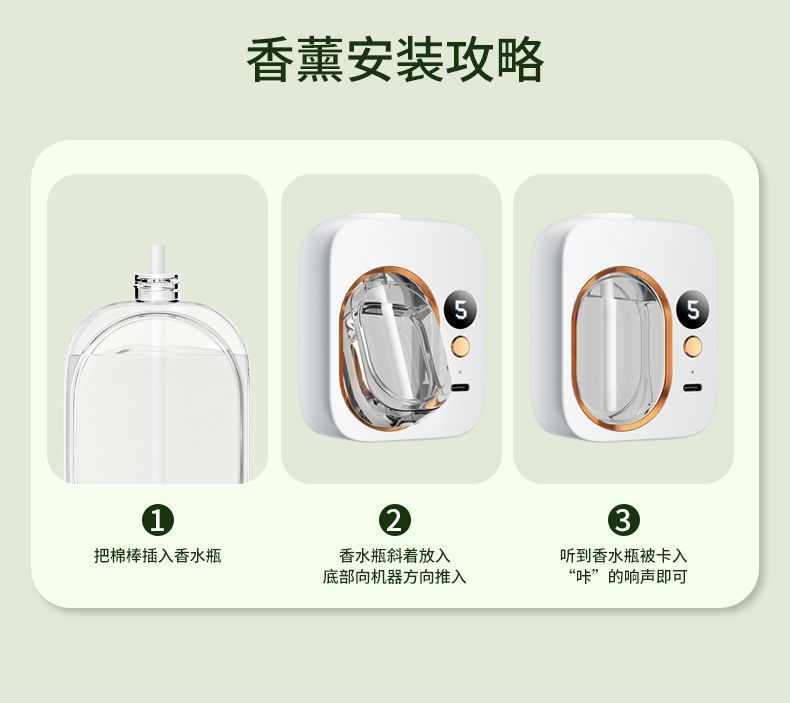 香薰安装攻略

5

5

1
把棉棒插入香水瓶

2
香水瓶斜着放入
底部向机器方向推入

3
听到香水瓶被卡入
“咔”的响声即可