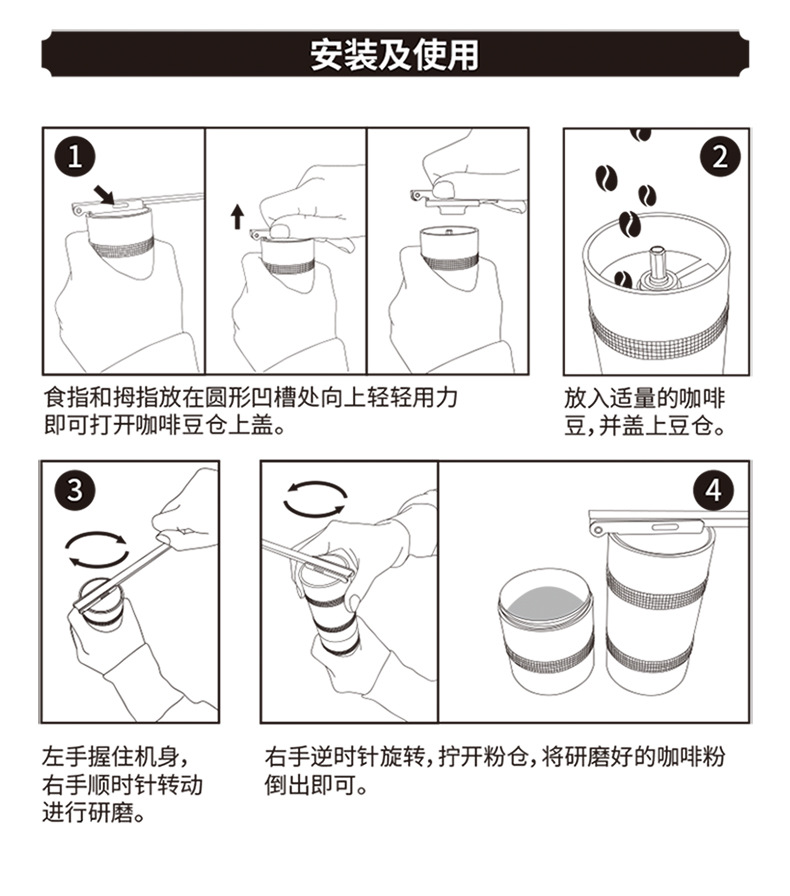 安装及使用

1

食指和拇指放在圆形凹槽处向上轻轻用力即可打开咖啡豆仓上盖。

2

放入适量的咖啡豆，并盖上豆仓。

3

左手握住机身，右手顺时针转动进行研磨。

4

右手逆时针旋转，拧开粉仓，将研磨好的咖啡粉倒出即可。