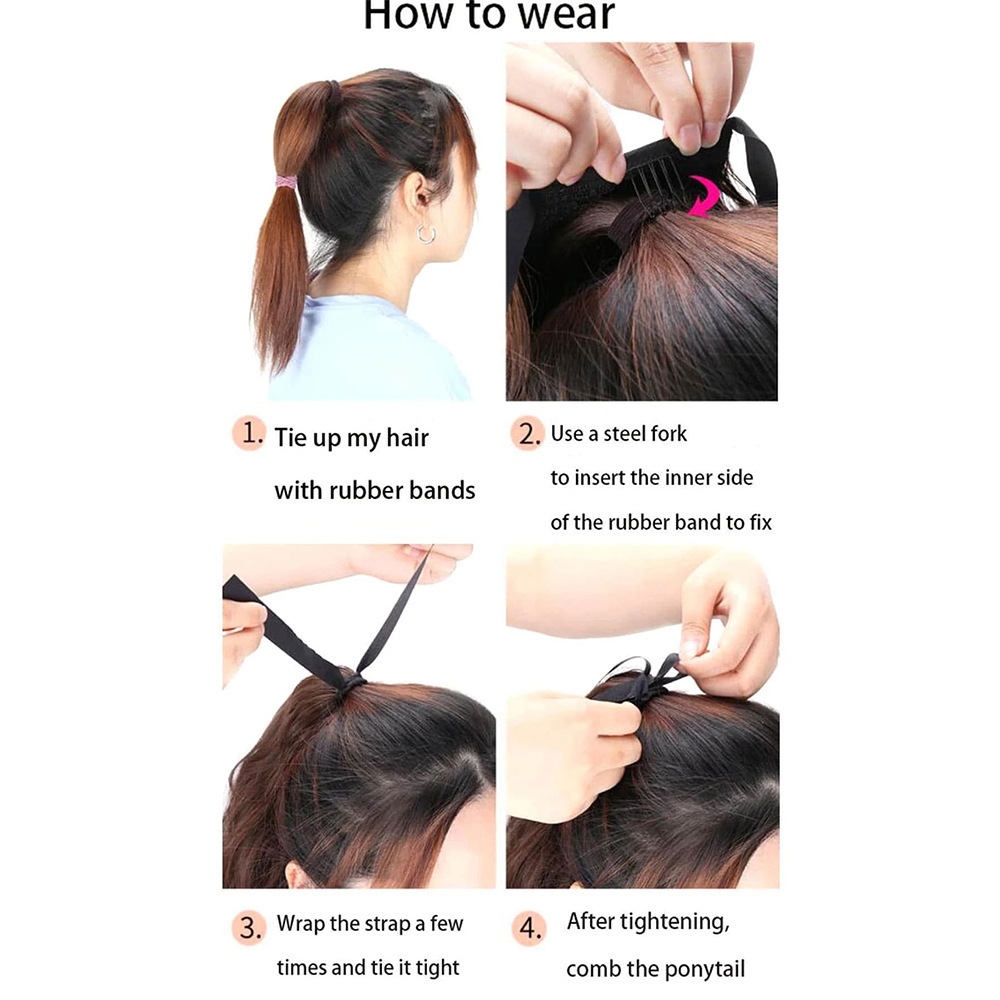 How to wear

1. Tie up my hair with rubber bands

2. Use a steel fork to insert the inner side of the rubber band to fix

3. Wrap the strap a few times and tie it tight

4. After tightening, comb the ponytail