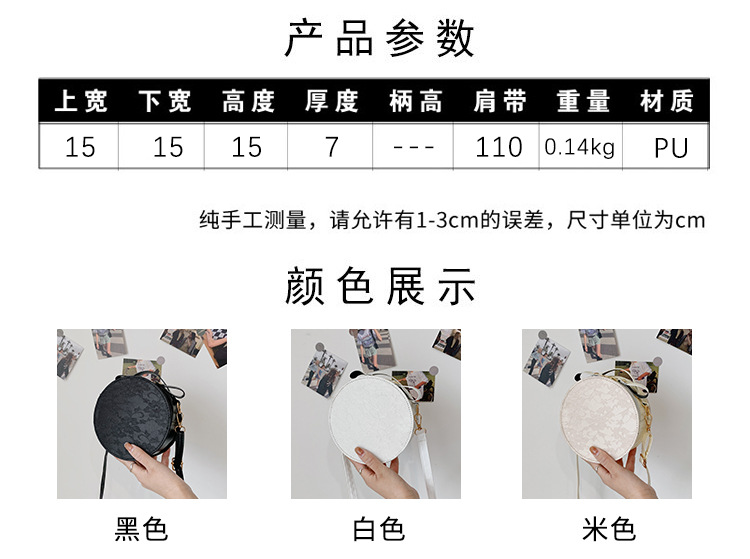 产品参数

| 上宽 | 下宽 | 高度 | 厚度 | 柄高 | 肩带 | 重量 | 材质 |
|---|---|---|---|---|---|---|---|
| 15 | 15 | 15 | 7 | --- | 110 | 0.14kg | PU |

纯手工测量，请允许有1-3cm的误差，尺寸单位为cm

颜色展示

黑色

白色

米色