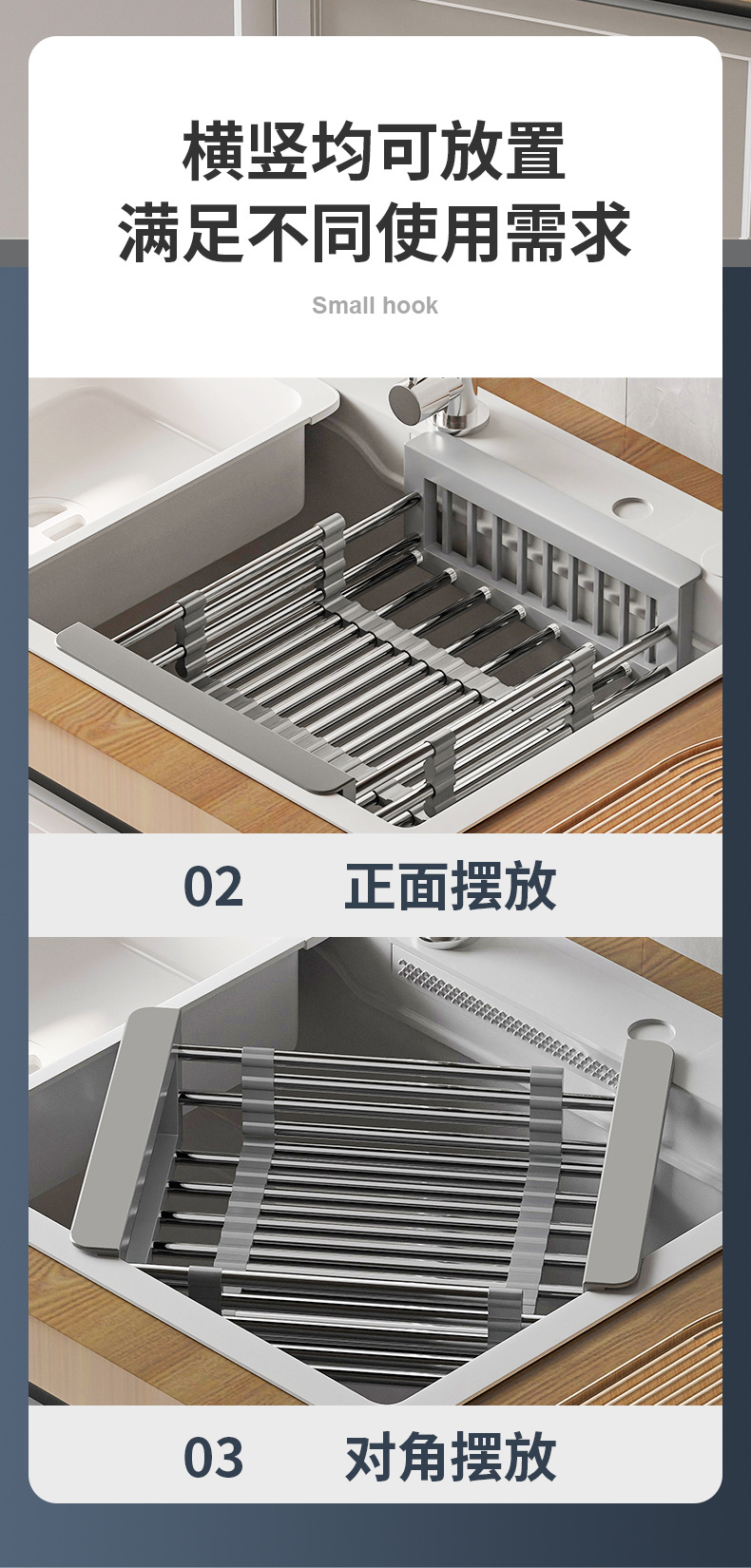 横竖均可放置
满足不同使用需求

Small hook

02 正面摆放

03 对角摆放