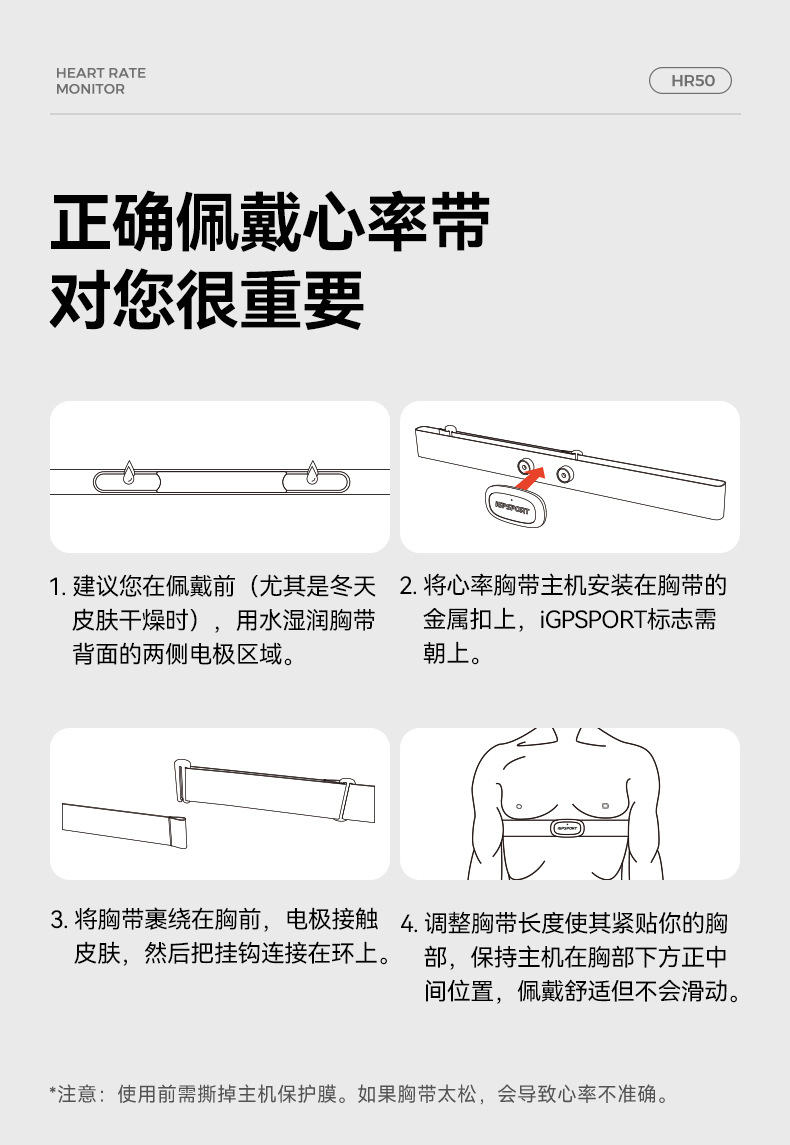 HEART RATE
MONITOR

HR50

正确佩戴心率带
对您很重要

iGPSPORT

1. 建议您在佩戴前（尤其是冬天皮肤干燥时），用水湿润胸带背面的两侧电极区域。

2. 将心率胸带主机安装在胸带的金属扣上，iGPSPORT标志需朝上。

iGPSPORT

3. 将胸带裹绕在胸前，电极接触皮肤，然后把挂钩连接在环上。

4. 调整胸带长度使其紧贴你的胸部，保持主机在胸部下方正中间位置，佩戴舒适但不会滑动。

*注意：使用前需撕掉主机保护膜。如果胸带太松，会导致心率不准确。