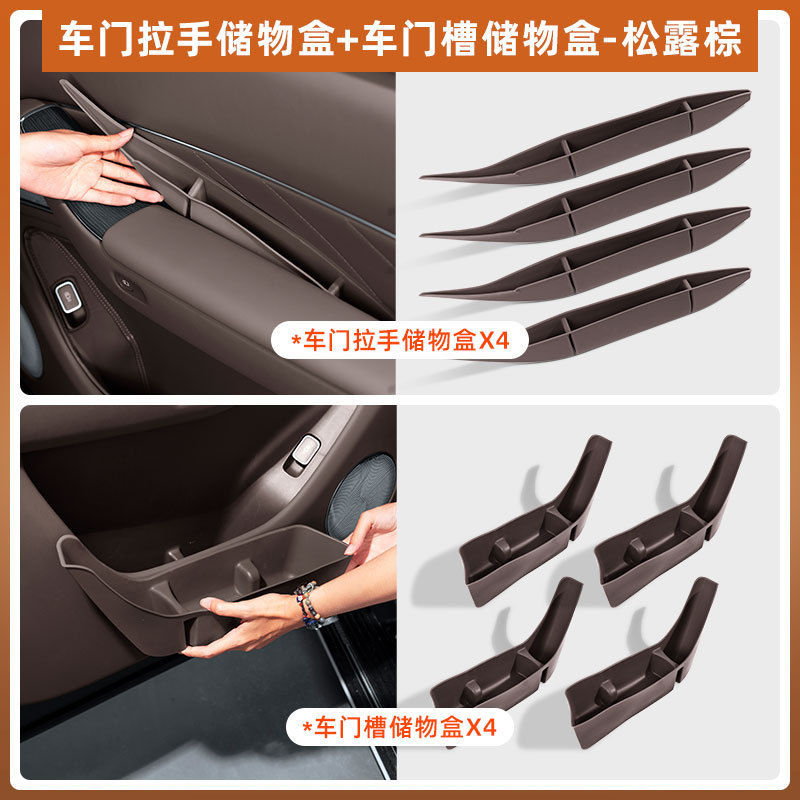 车门拉手储物盒+车门槽储物盒-松露棕

*车门拉手储物盒X4

*车门槽储物盒X4