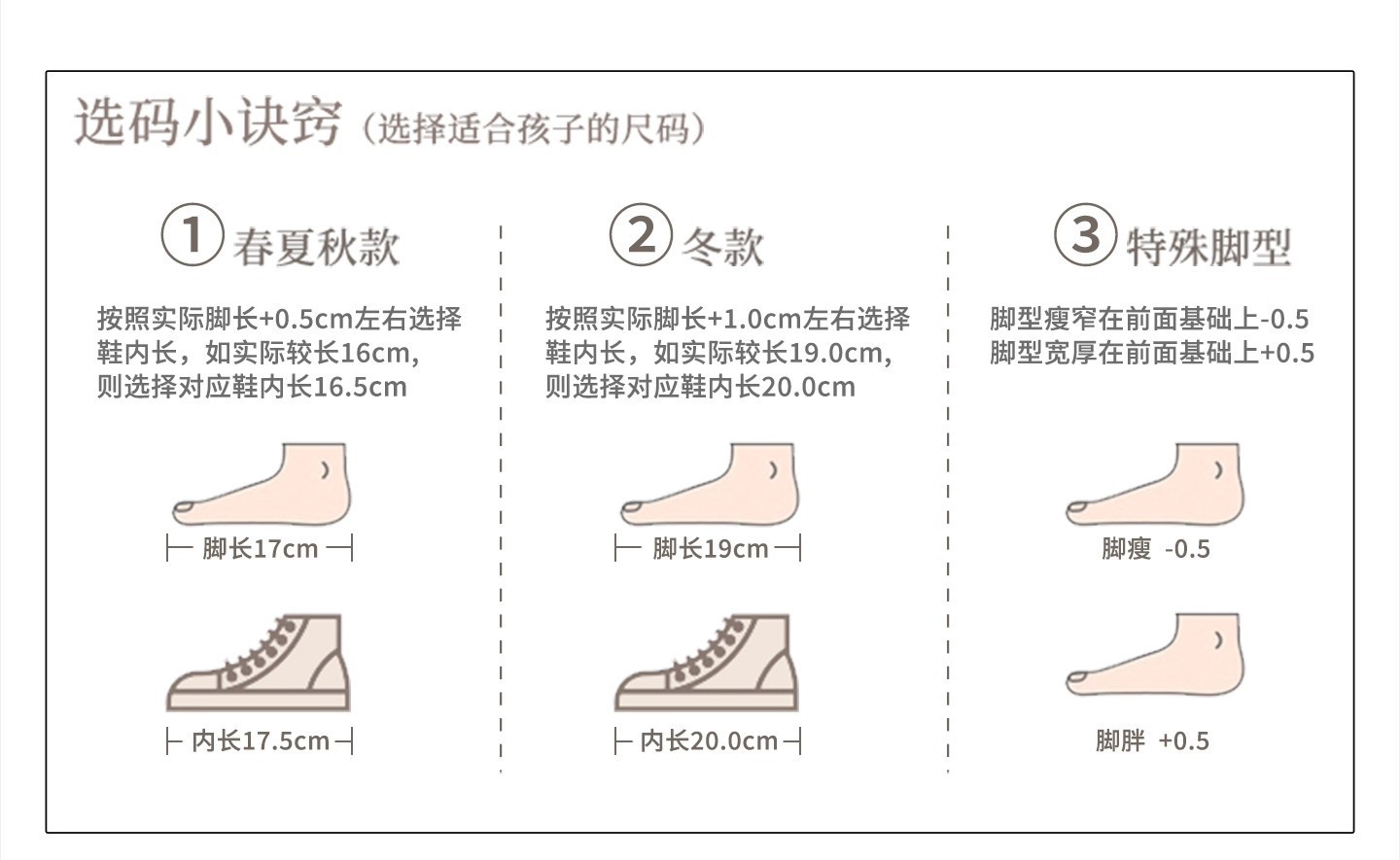 选码小诀窍（选择适合孩子的尺码）

① 春夏秋款

按照实际脚长+0.5cm左右选择鞋内长，如实际较长16cm，则选择对应鞋内长16.5cm

脚长17cm

内长17.5cm

② 冬款

按照实际脚长+1.0cm左右选择鞋内长，如实际较长19.0cm，则选择对应鞋内长20.0cm

脚长19cm

内长20.0cm

③ 特殊脚型

脚型瘦窄在前面基础上-0.5
脚型宽厚在前面基础上+0.5

脚瘦 -0.5

脚胖 +0.5