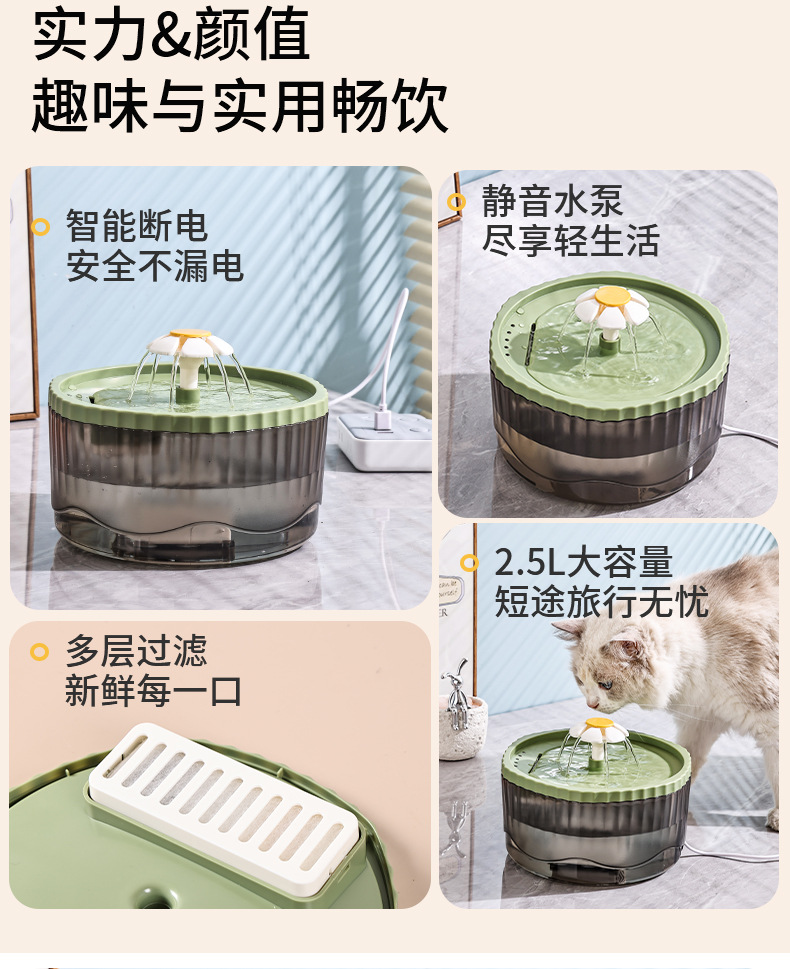 实力&颜值
趣味与实用畅饮

智能断电
安全不漏电

静音水泵
尽享轻生活

2.5L大容量
短途旅行无忧

多层过滤
新鲜每一口