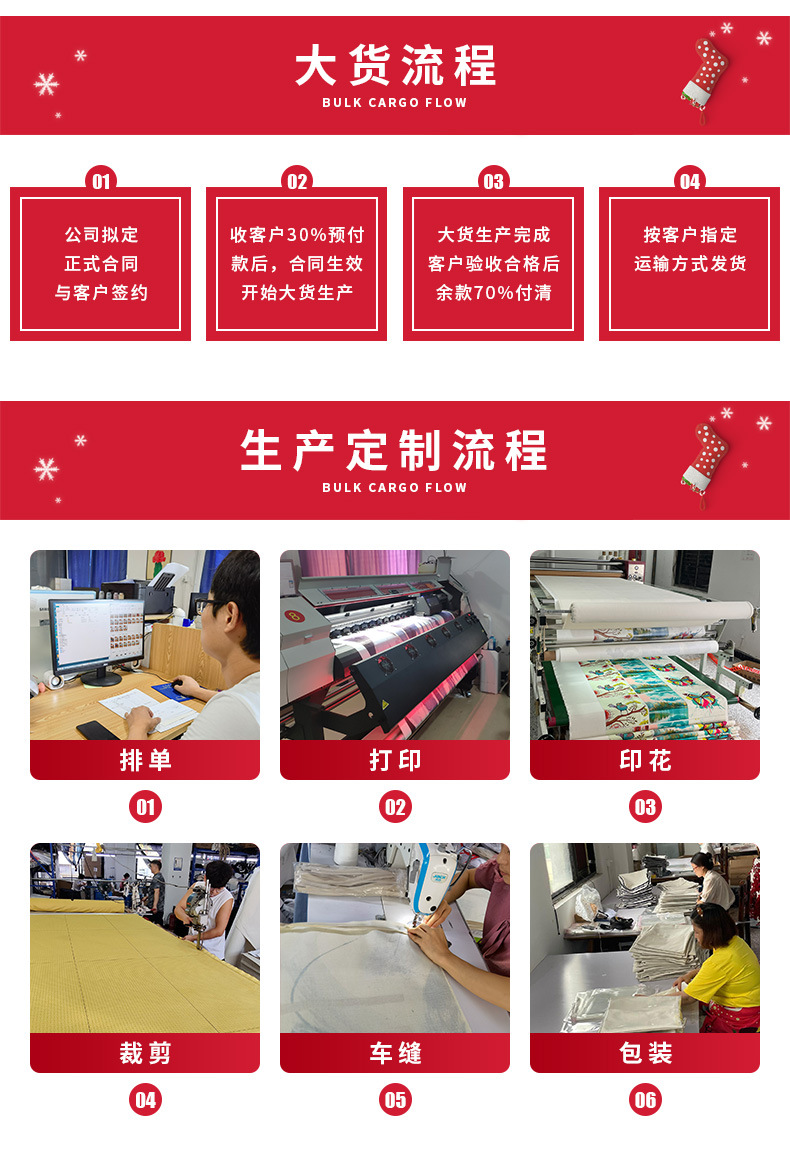 大货流程
BULK CARGO FLOW

01
公司拟定
正式合同
与客户签约

02
收客户30%预付
款后，合同生效
开始大货生产

03
大货生产完成
客户验收合格后
余款70%付清

04
按客户指定
运输方式发货

生产定制流程
BULK CARGO FLOW

排单
01

打印
02

印花
03

裁剪
04

车缝
05

包装
06