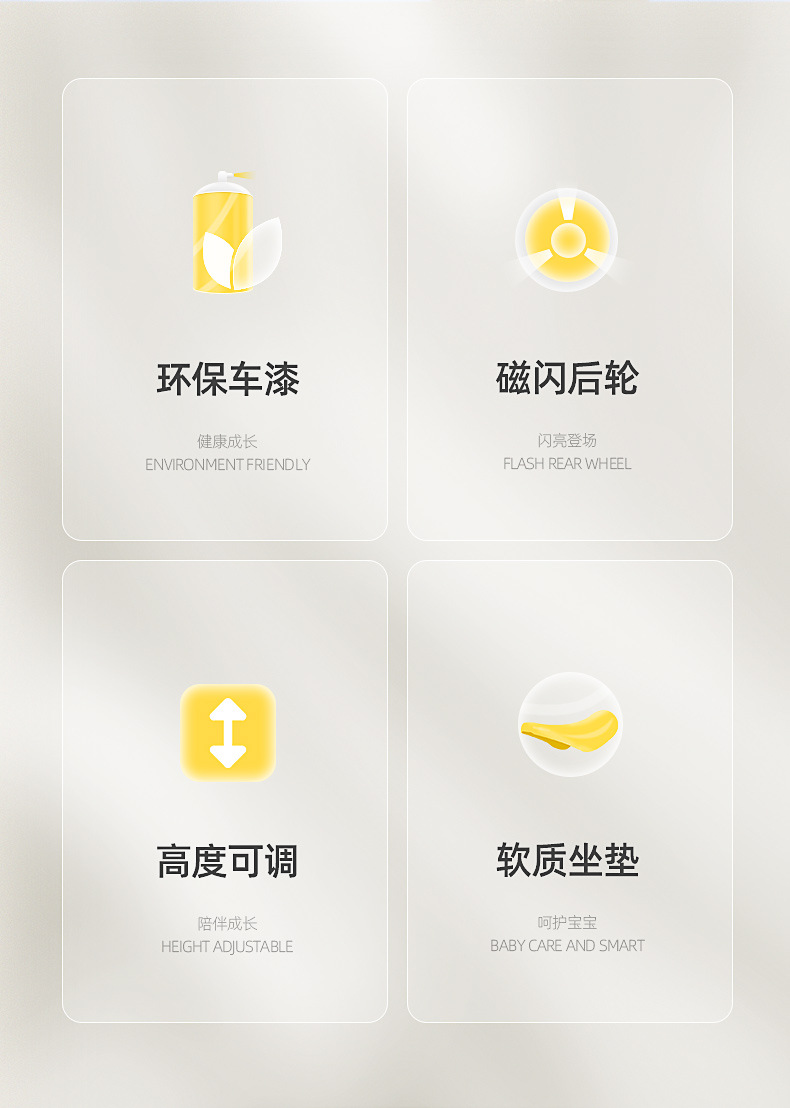 环保车漆

健康成长
ENVIRONMENT FRIENDLY

磁闪后轮

闪亮登场
FLASH REAR WHEEL

高度可调

陪伴成长
HEIGHT ADJUSTABLE

软质坐垫

呵护宝宝
BABY CARE AND SMART