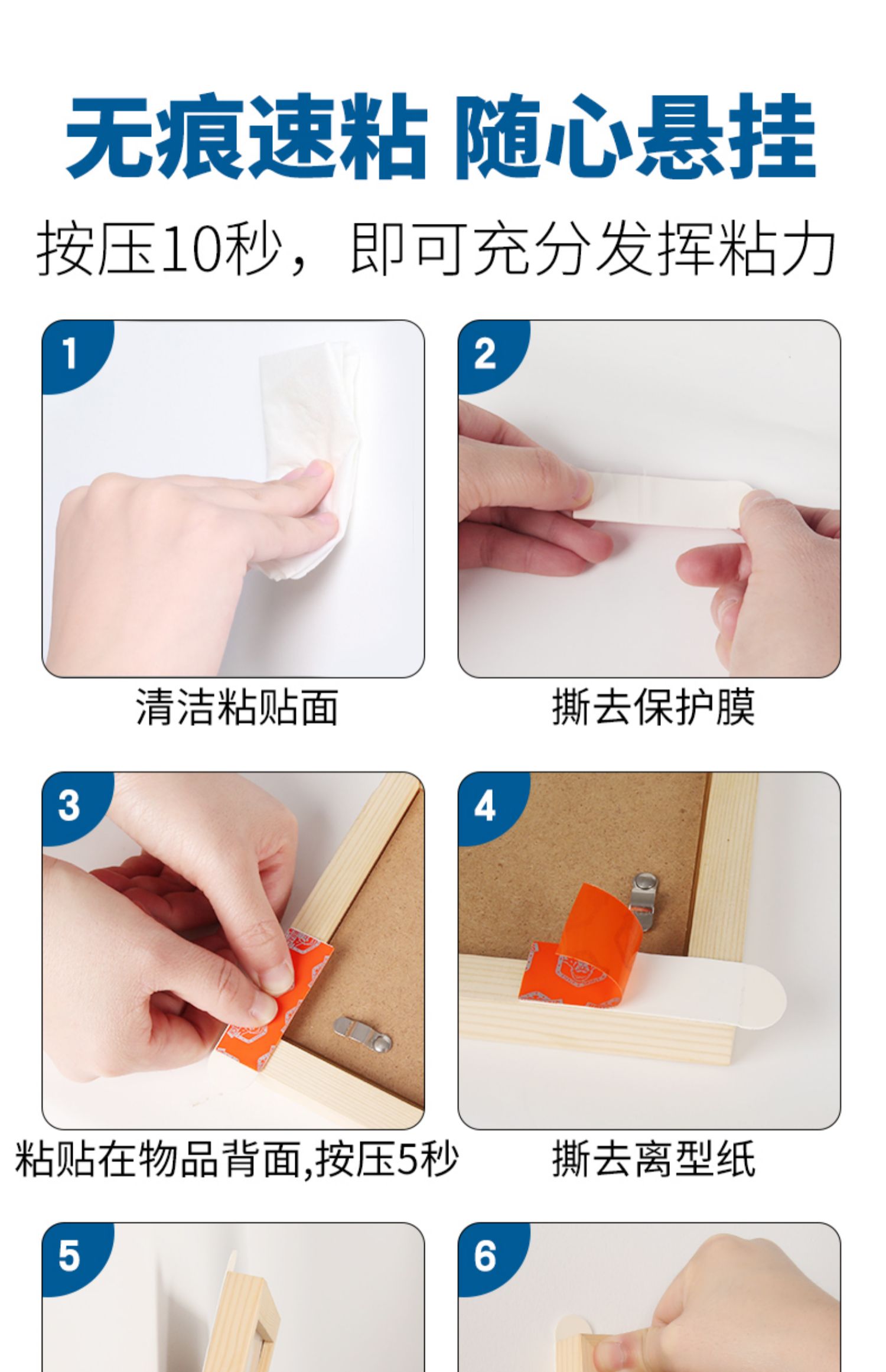 无痕速粘 随心悬挂

按压10秒，即可充分发挥粘力

1

清洁粘贴面

2

撕去保护膜

3

粘贴在物品背面,按压5秒

4

撕去离型纸

5

6