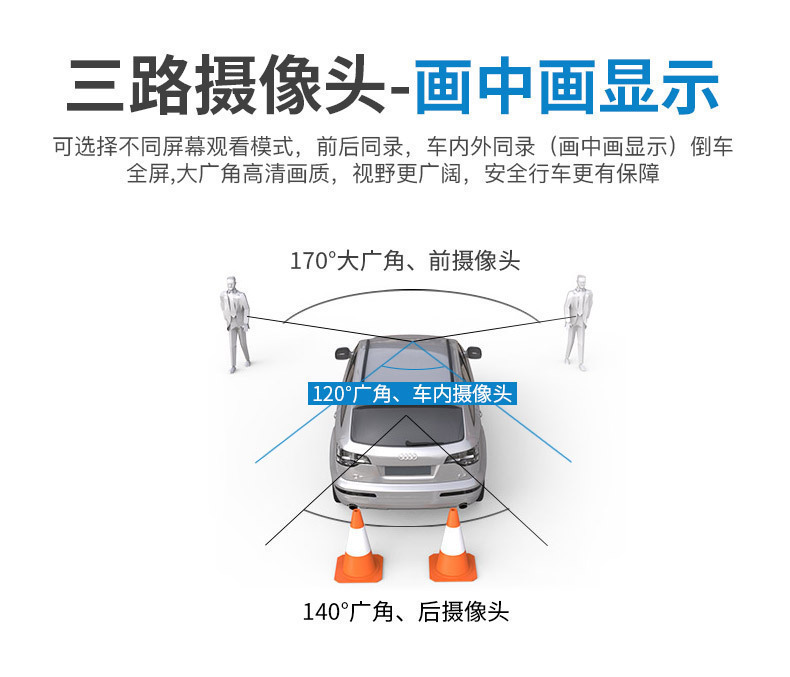 三路摄像头-画中画显示

可选择不同屏幕观看模式，前后同录，车内外同录（画中画显示）倒车全屏,大广角高清画质，视野更广阔，安全行车更有保障

170°大广角、前摄像头

120°广角、车内摄像头

140°广角、后摄像头