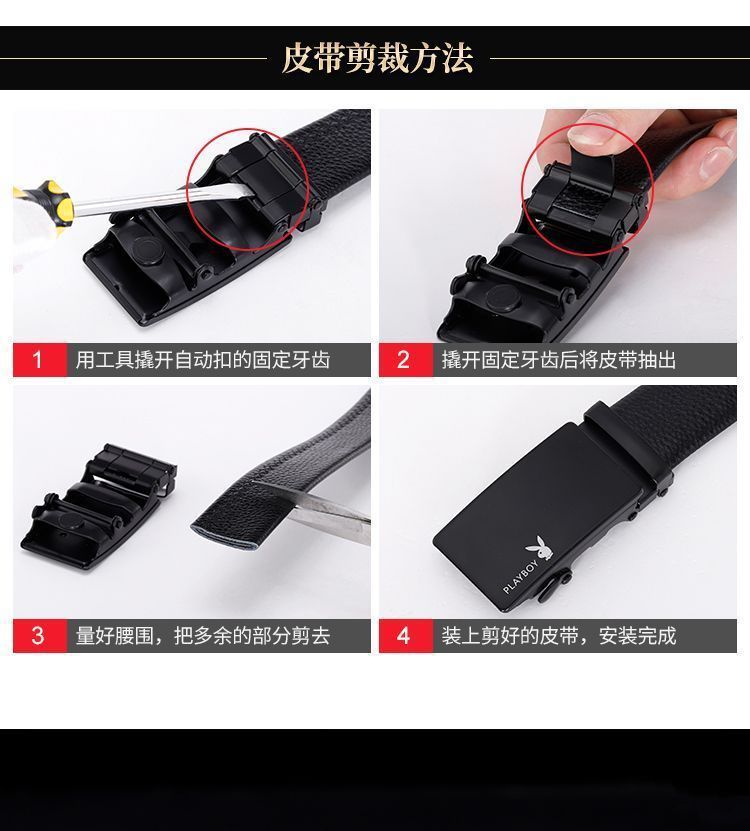 皮带剪裁方法

1 用工具撬开自动扣的固定牙齿

2 撬开固定牙齿后将皮带抽出

3 量好腰围，把多余的部分剪去

PLAYBOY

4 装上剪好的皮带，安装完成