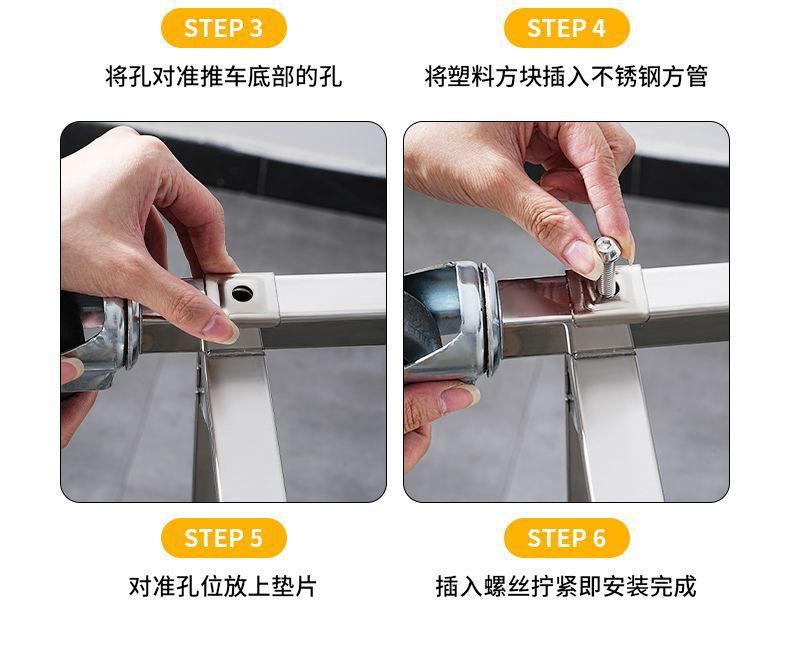 STEP 3
将孔对准推车底部的孔

STEP 4
将塑料方块插入不锈钢方管

STEP 5
对准孔位放上垫片

STEP 6
插入螺丝拧紧即安装完成