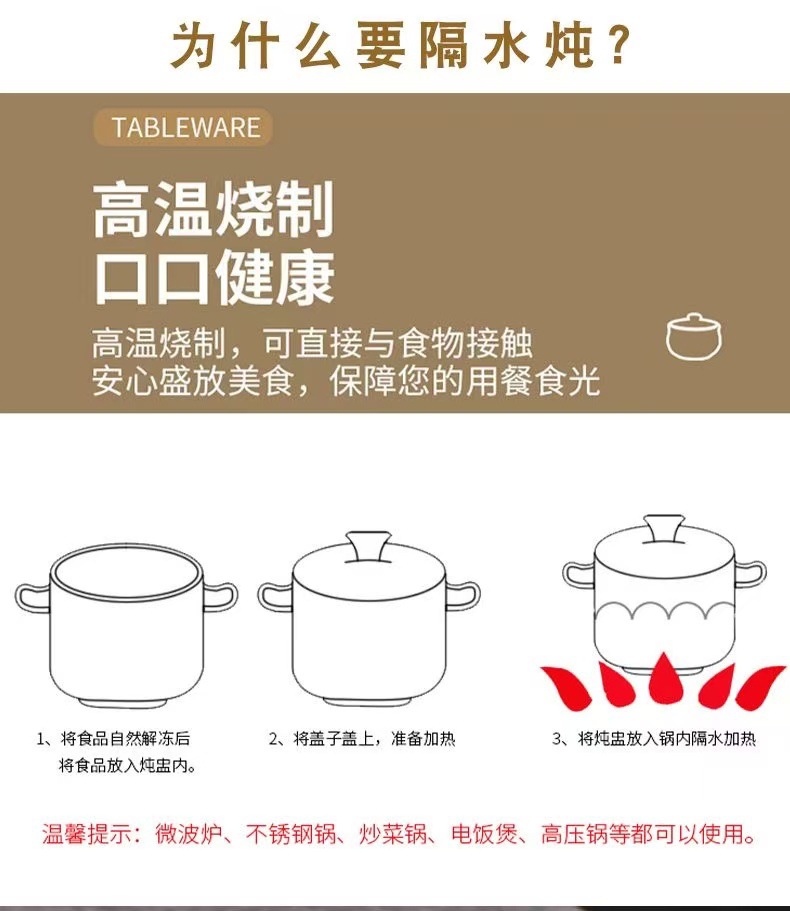 为什么要隔水炖？

TABLEWARE

高温烧制
口口健康

高温烧制，可直接与食物接触
安心盛放美食，保障您的用餐食光

1、将食品自然解冻后
将食品放入炖盅内。

2、将盖子盖上，准备加热

3、将炖盅放入锅内隔水加热

温馨提示：微波炉、不锈钢锅、炒菜锅、电饭煲、高压锅等都可以使用。