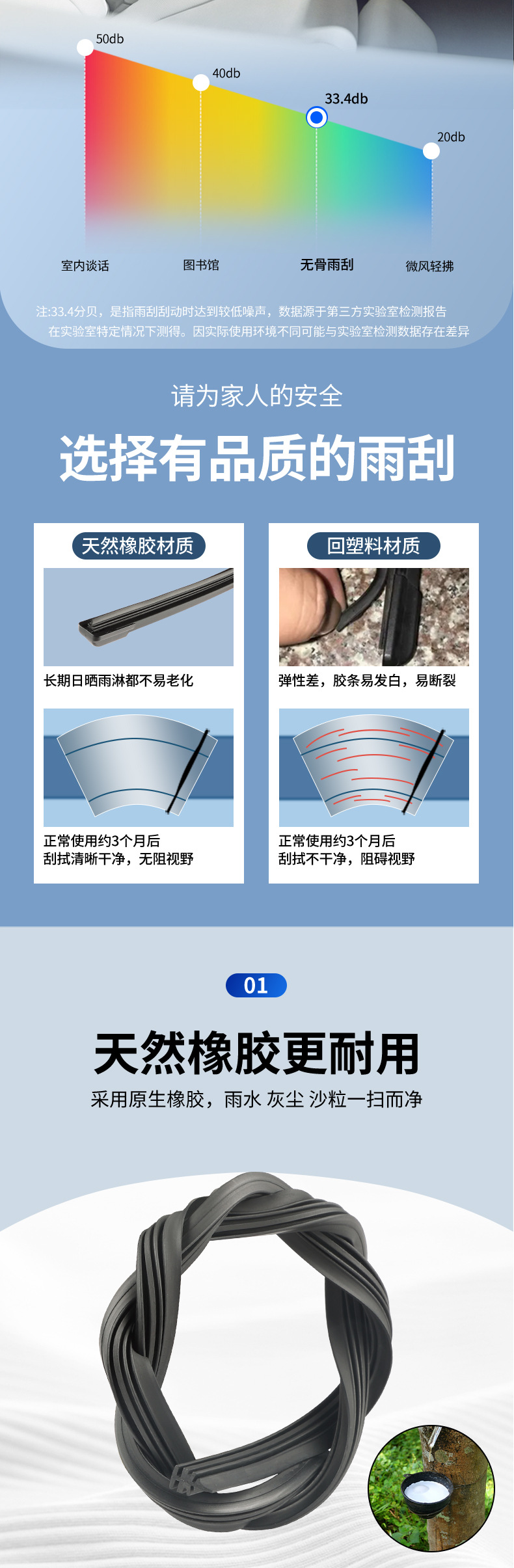 50db

40db

33.4db

20db

室内谈话

图书馆

无骨雨刮

微风轻拂

注:33.4分贝，是指雨刮刮动时达到较低噪声，数据源于第三方实验室检测报告 在实验室特定情况下测得。因实际使用环境不同可能与实验室检测数据存在差异

请为家人的安全

选择有品质的雨刮

天然橡胶材质

长期日晒雨淋都不易老化

正常使用约3个月后
刮拭清晰干净，无阻视野

回塑料材质

弹性差，胶条易发白，易断裂

正常使用约3个月后
刮拭不干净，阻碍视野

01

天然橡胶更耐用

采用原生橡胶，雨水 灰尘 沙粒一扫而净