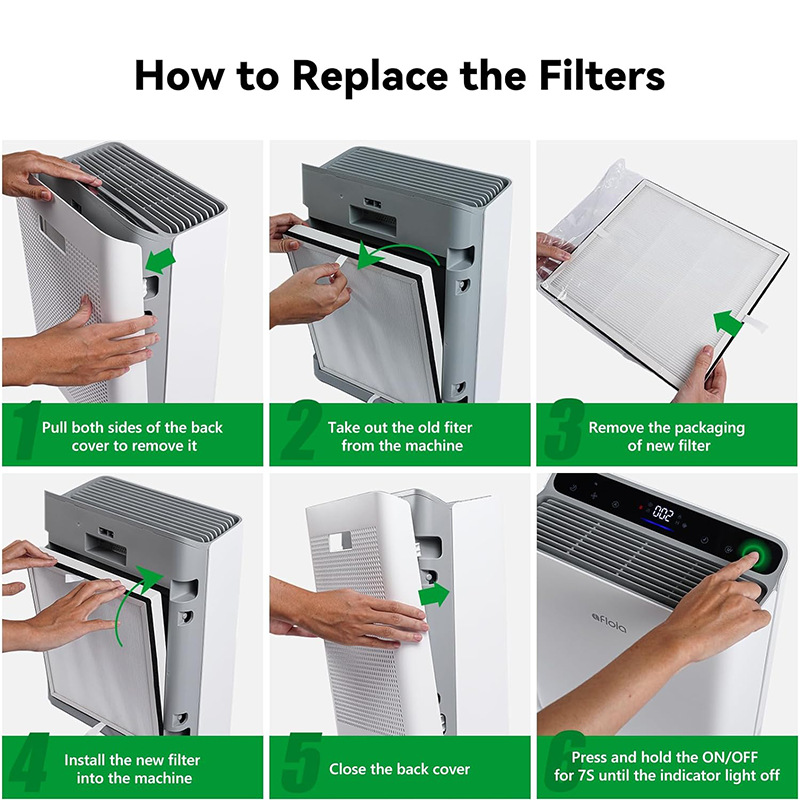 How to Replace the Filters

1 Pull both sides of the back cover to remove it

2 Take out the old fiter from the machine

3 Remove the packaging of new filter

4 Install the new filter into the machine

5 Close the back cover

002

afloia

6 Press and hold the ON/OFF for 7S until the indicator light off