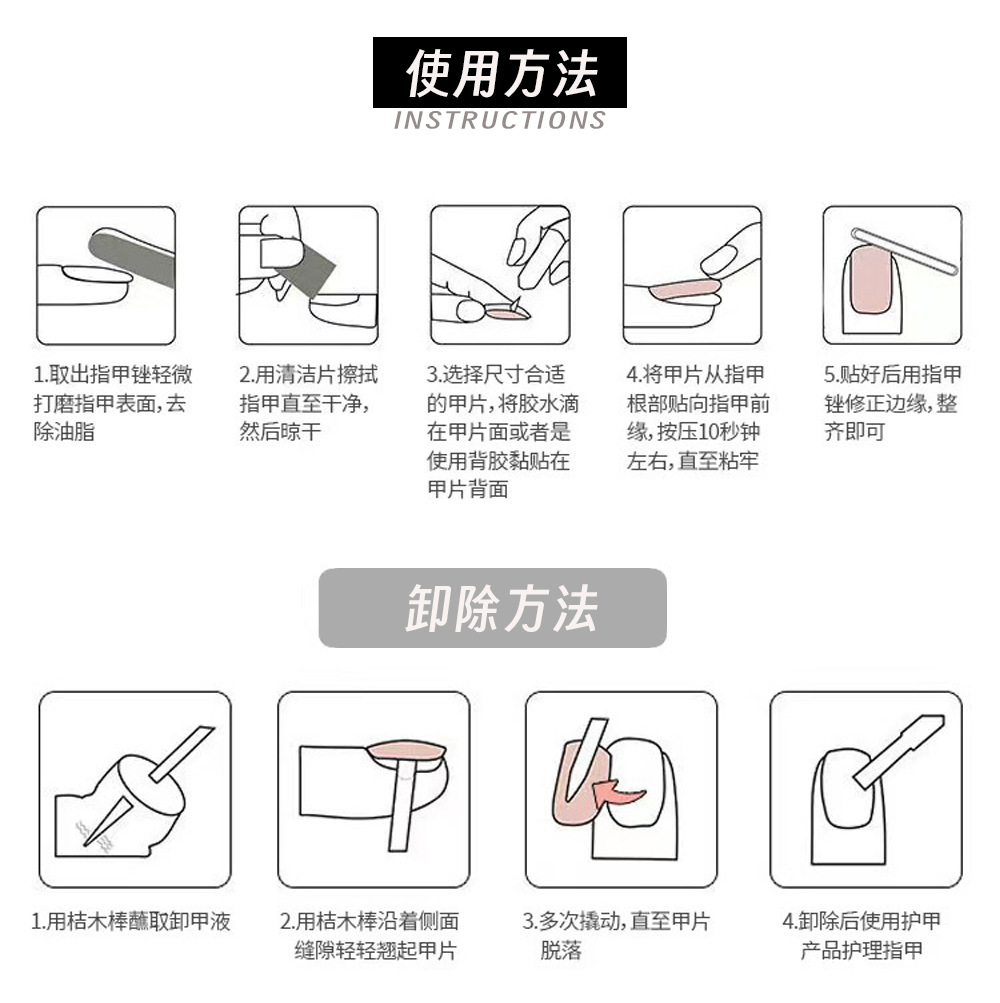 使用方法
INSTRUCTIONS

1.取出指甲锉轻微打磨指甲表面，去除油脂

2.用清洁片擦拭指甲直至干净，然后晾干

3.选择尺寸合适的甲片，将胶水滴在甲片面或者是使用背胶黏贴在甲片背面

4.将甲片从指甲根部贴向指甲前缘，按压10秒钟左右，直至粘牢

5.贴好后用指甲锉修正边缘，整齐即可

卸除方法

1.用桔木棒蘸取卸甲液

2.用桔木棒沿着侧面缝隙轻轻翘起甲片

3.多次撬动，直至甲片脱落

4.卸除后使用护甲产品护理指甲