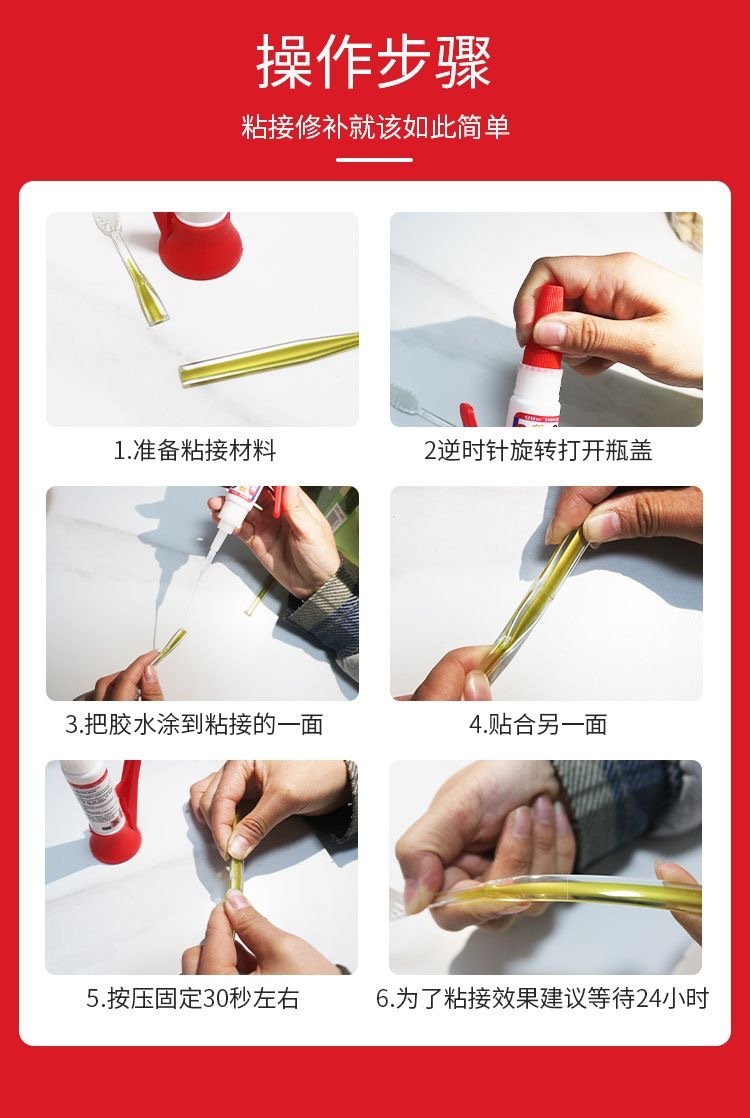 操作步骤

粘接修补就该如此简单

1.准备粘接材料

2逆时针旋转打开瓶盖

3.把胶水涂到粘接的一面

4.贴合另一面

5.按压固定30秒左右

6.为了粘接效果建议等待24小时