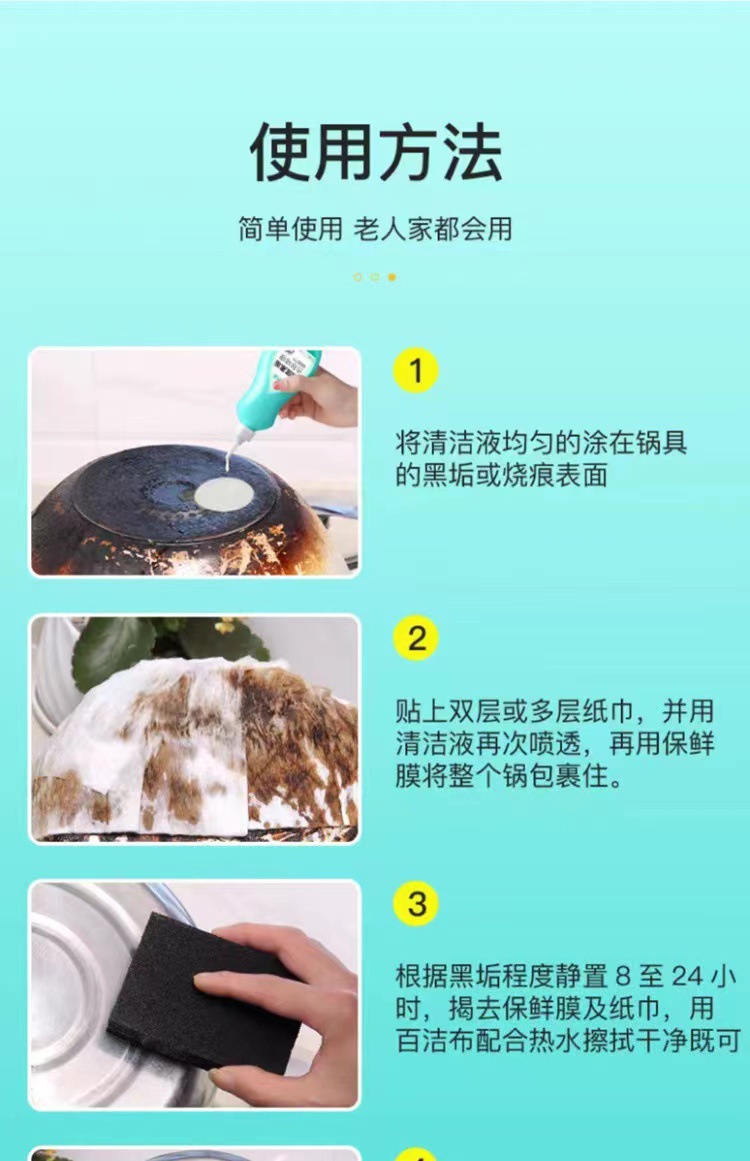 使用方法

简单使用 老人家都会用

1

将清洁液均匀的涂在锅具的黑垢或烧痕表面

2

贴上双层或多层纸巾，并用清洁液再次喷透，再用保鲜膜将整个锅包裹住。

3

根据黑垢程度静置 8 至 24 小时，揭去保鲜膜及纸巾，用百洁布配合热水擦拭干净既可