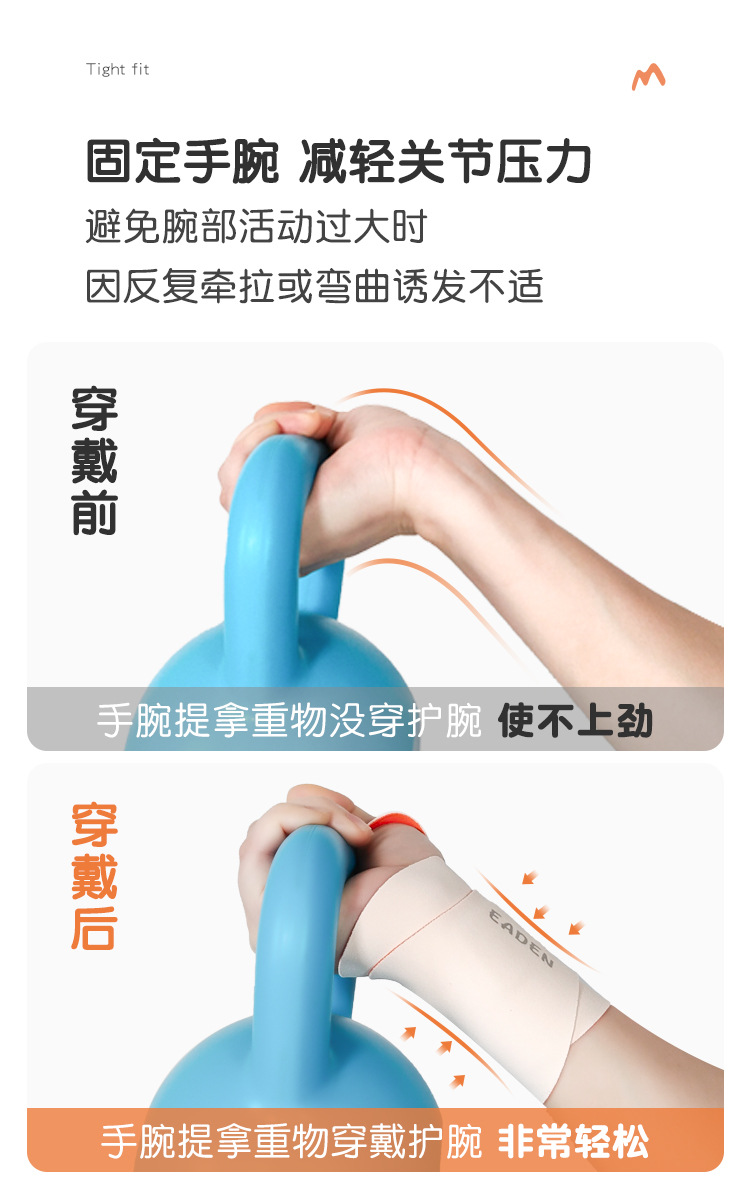 Tight fit

固定手腕 减轻关节压力
避免腕部活动过大时
因反复牵拉或弯曲诱发不适

穿戴前

手腕提拿重物没穿护腕 使不上劲

穿戴后

EADEN

手腕提拿重物穿戴护腕 非常轻松