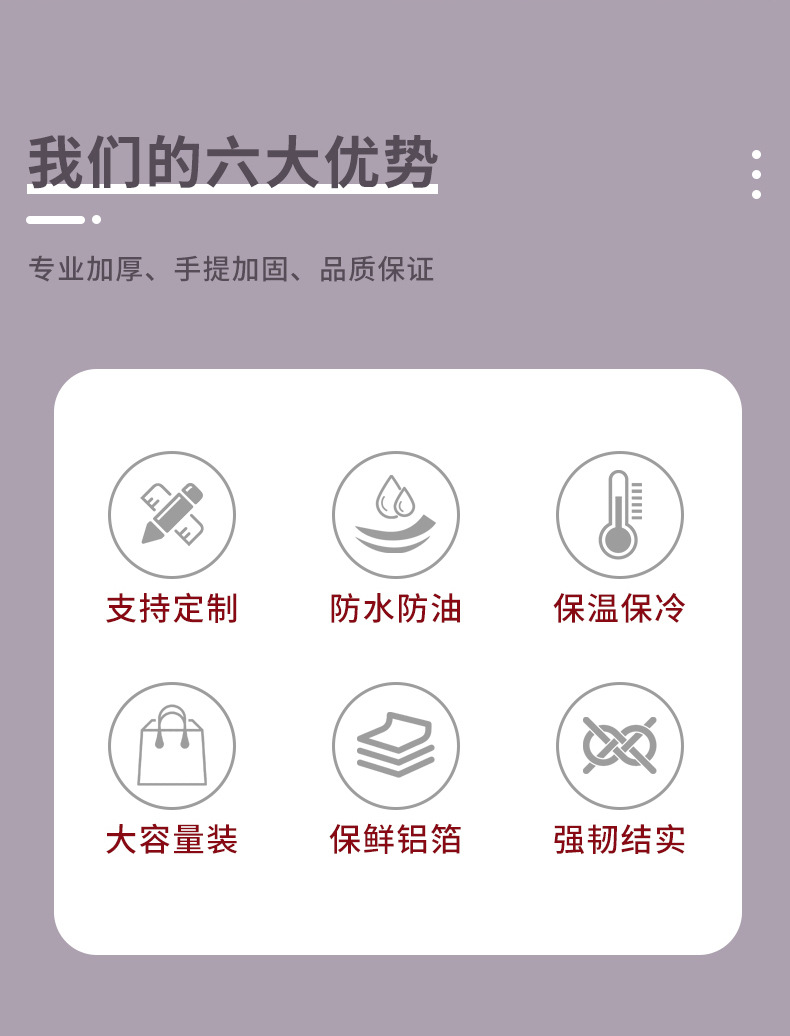 我们的六大优势

专业加厚、手提加固、品质保证

支持定制

防水防油

保温保冷

大容量装

保鲜铝箔

强韧结实