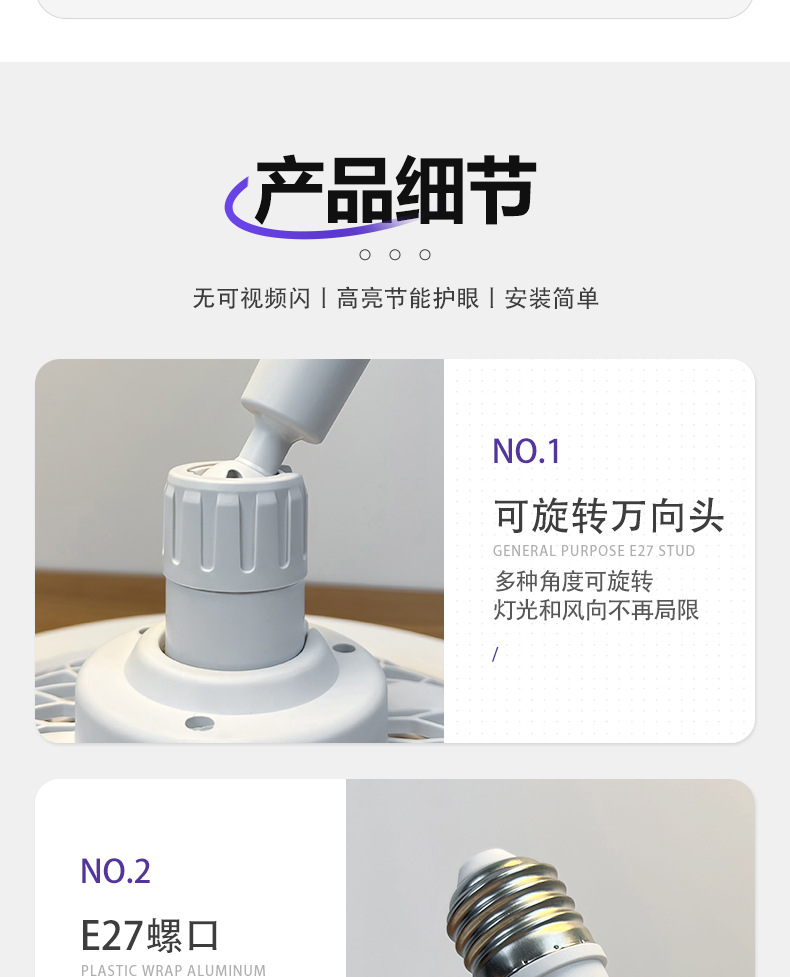 产品细节

无可视频闪 | 高亮节能护眼 | 安装简单

NO.1

可旋转万向头

GENERAL PURPOSE E27 STUD

多种角度可旋转
灯光和风向不再局限

/

NO.2

E27螺口

PLASTIC WRAP ALUMINUM