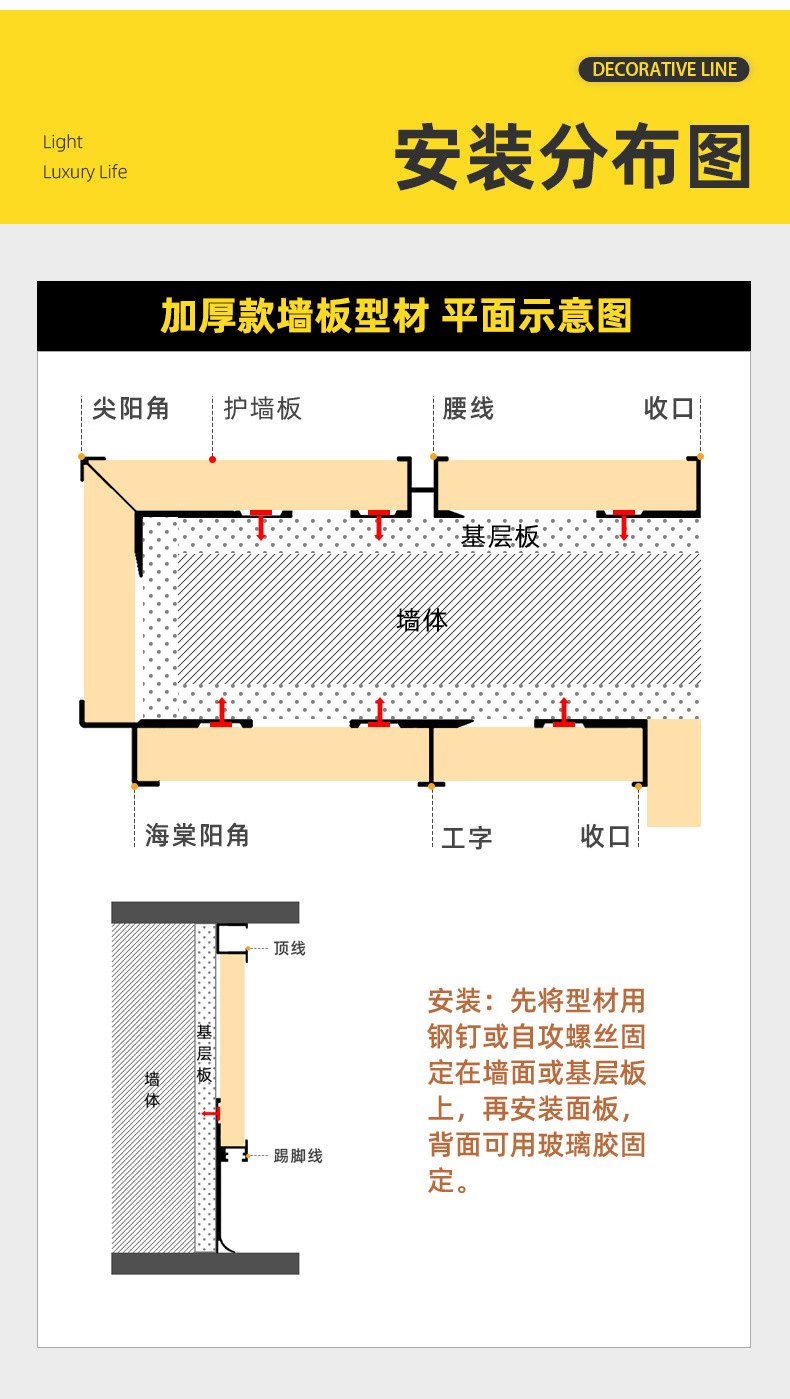 DECORATIVE LINE

Light
Luxury Life

安装分布图

加厚款墙板型材 平面示意图

尖阳角
护墙板
腰线
收口

基层板

墙体

海棠阳角
工字
收口

顶线

墙体

基层板

踢脚线

安装：先将型材用钢钉或自攻螺丝固定在墙面或基层板上，再安装面板，背面可用玻璃胶固定。