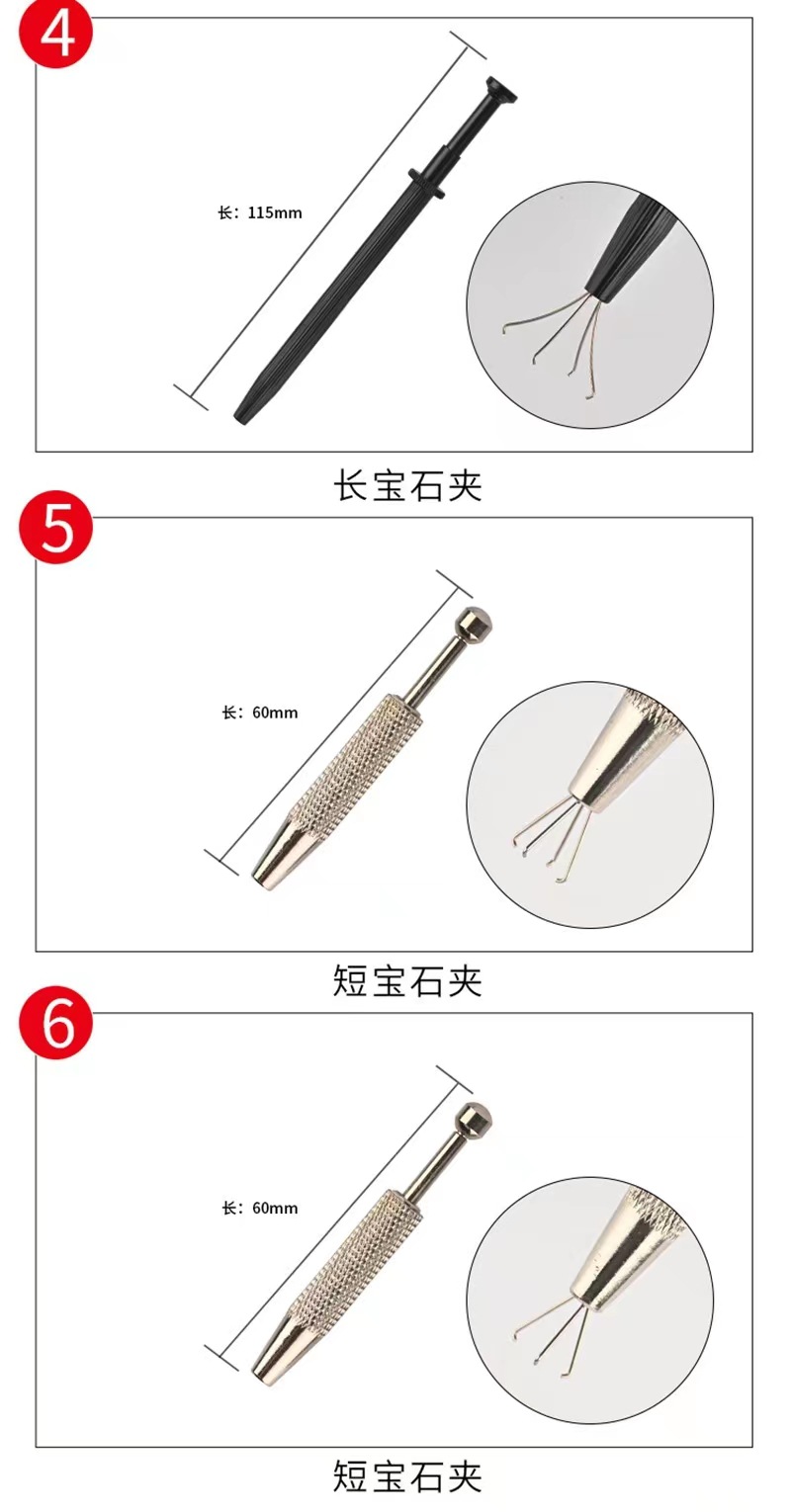 4

长：115mm

长宝石夹

5

长：60mm

短宝石夹

6

长：60mm

短宝石夹